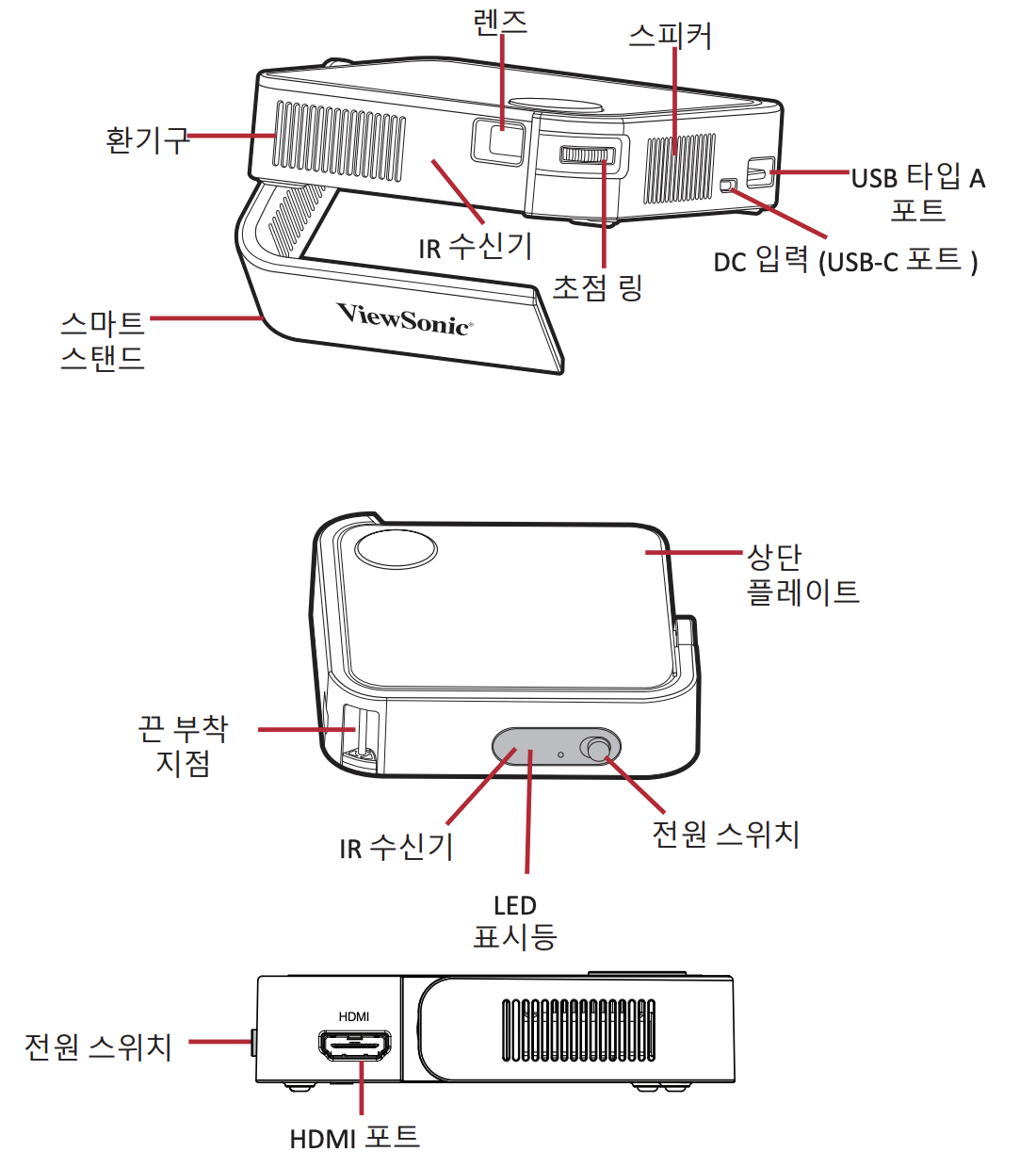 렌즈

스피커

환기구

USB 타입 A 포트

IR 수신기

DC 입력 (USB-C 포트 )

초점 링

스마트 스탠드

ViewSonic

상단 플레이트

끈 부착 지점

IR 수신기

전원 스위치

LED 표시등

HDMI

전원 스위치

HDMI 포트