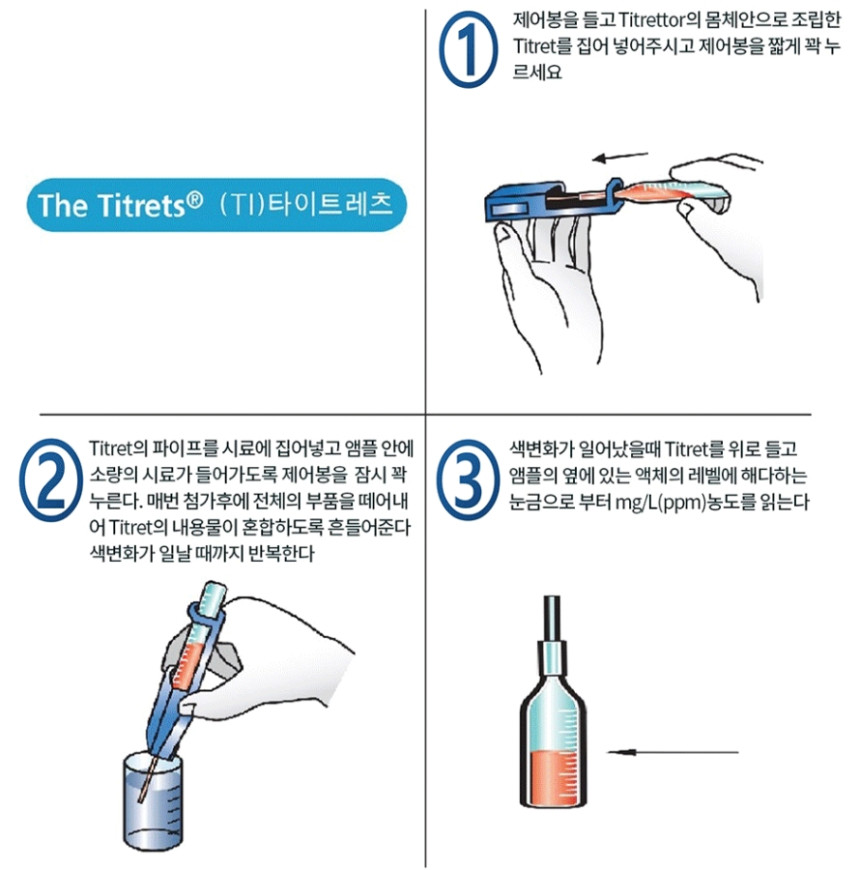 The Titrets® (TI)타이트레츠

1

제어봉을 들고 Titrettor의 몸체안으로 조립한 Titret를 집어 넣어주시고 제어봉을 짧게 꽉 누르세요

2

Titret의 파이프를 시료에 집어넣고 앰플 안에 소량의 시료가 들어가도록 제어봉을 잠시 꽉 누른다. 매번 첨가후에 전체의 부품을 떼어내어 Titret의 내용물이 혼합하도록 흔들어준다 색변화가 일날 때까지 반복한다

3

색변화가 일어났을때 Titret를 위로 들고 앰플의 옆에 있는 액체의 레벨에 해다하는 눈금으로 부터 mg/L(ppm)농도를 읽는다