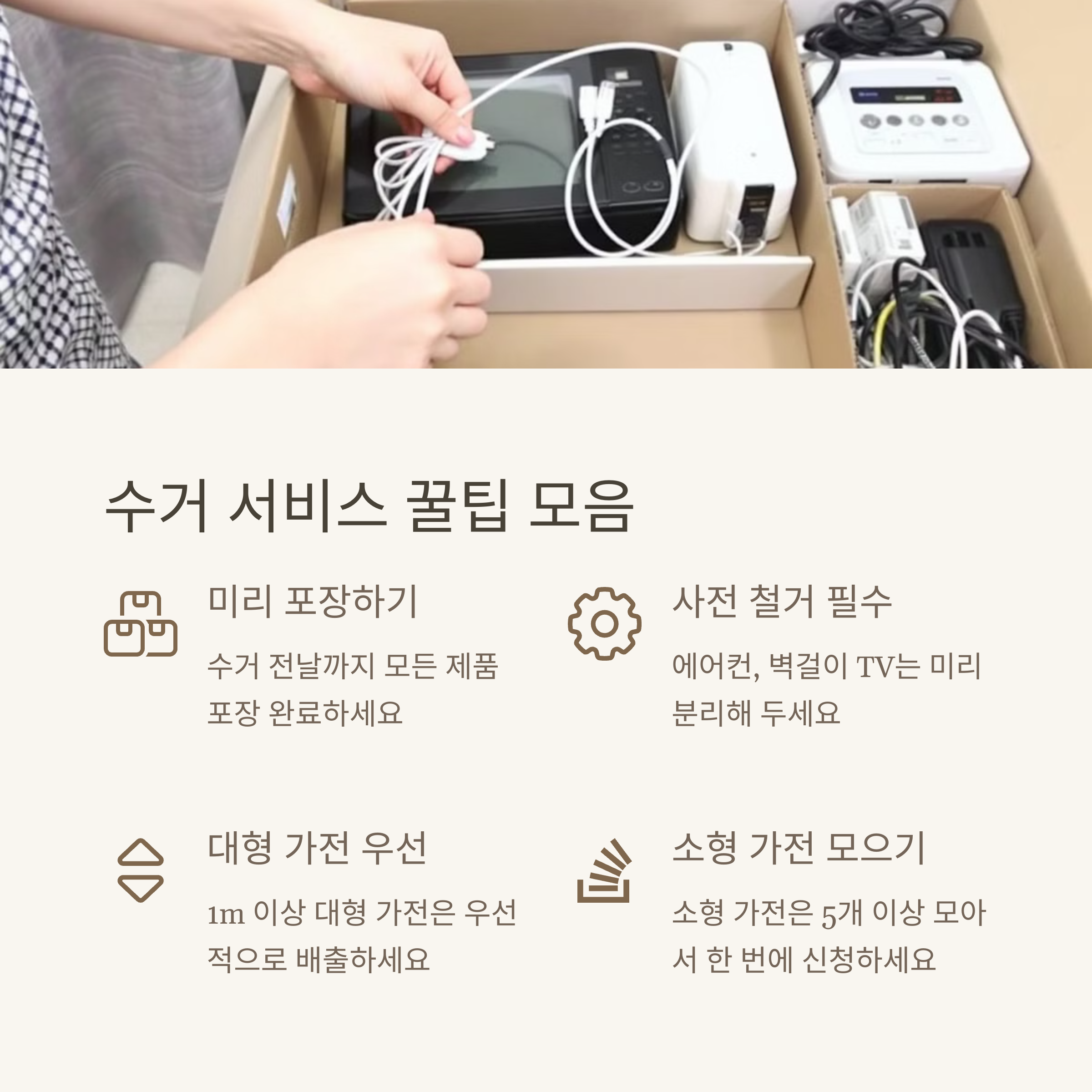 수거 서비스 꿀팁 모음

미리 포장하기

수거 전날까지 모든 제품 포장 완료하세요

사전 철거 필수

에어컨, 벽걸이 TV는 미리 분리해 두세요

대형 가전 우선

1m 이상 대형 가전은 우선적으로 배출하세요

소형 가전 모으기

소형 가전은 5개 이상 모아서 한 번에 신청하세요