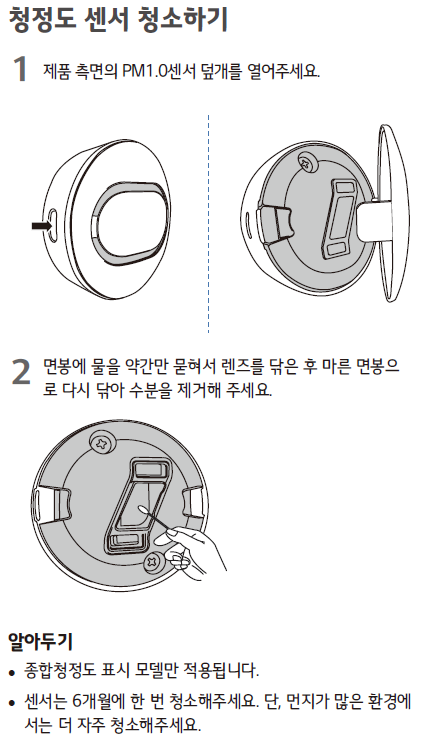 청정도 센서 청소하기

1 제품 측면의 PM1.0센서 덮개를 열어주세요.

2 면봉에 물을 약간만 묻혀서 렌즈를 닦은 후 마른 면봉으로 다시 닦아 수분을 제거해 주세요.

알아두기

• 종합청정도 표시 모델만 적용됩니다.

• 센서는 6개월에 한 번 청소해주세요. 단, 먼지가 많은 환경에서는 더 자주 청소해주세요.