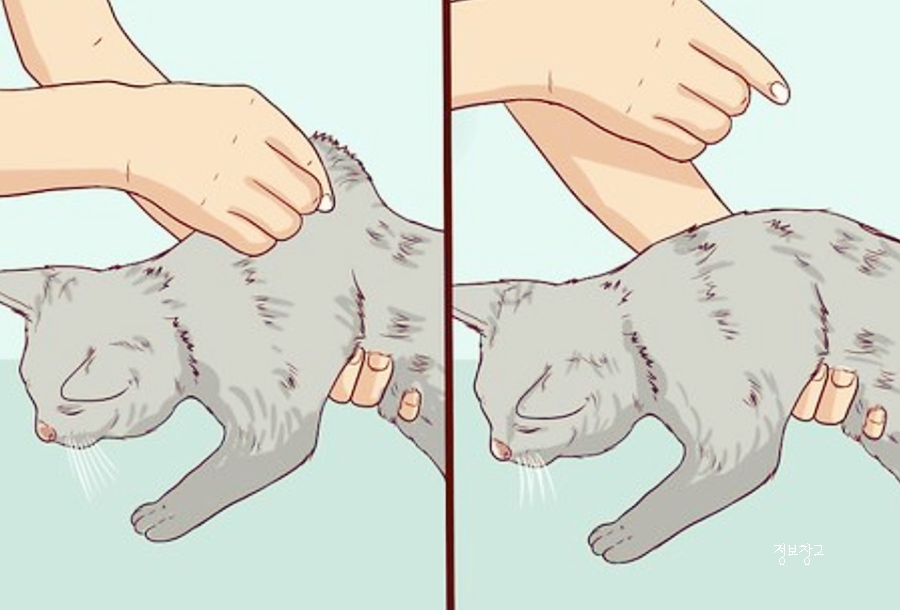 정보창고