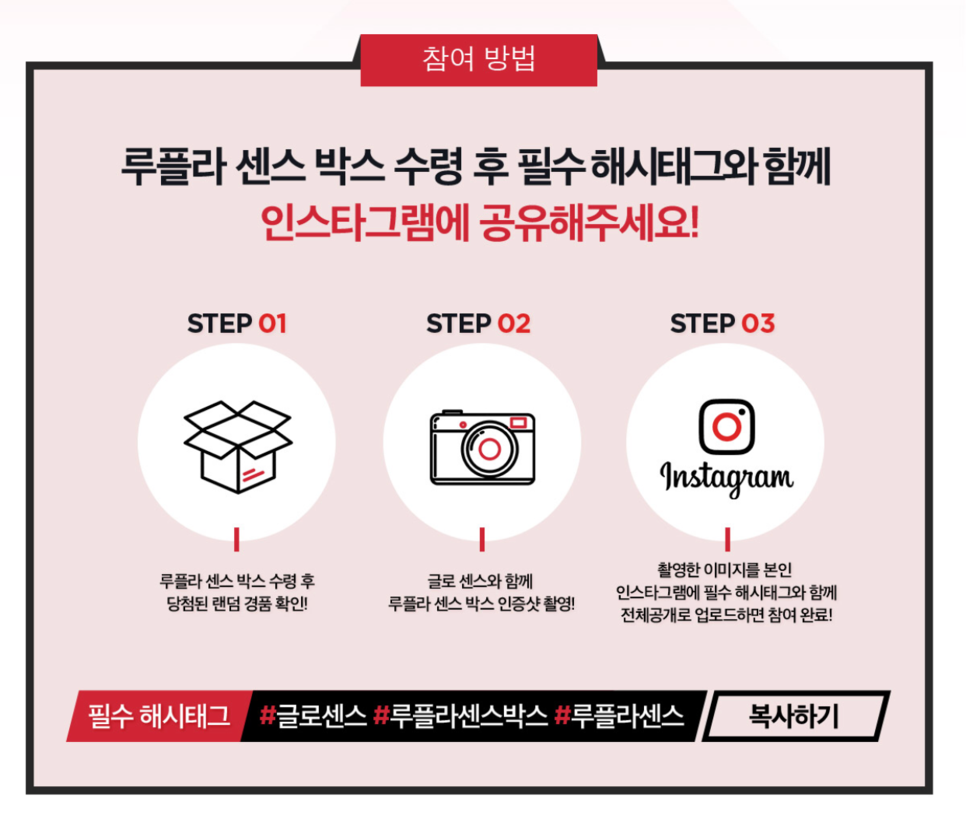 참여 방법

루플라 센스 박스 수령 후 필수 해시태그와 함께
인스타그램에 공유해주세요!

STEP 01

루플라 센스 박스 수령 후
당첨된 랜덤 경품 확인!

STEP 02

글로 센스와 함께
루플라 센스 박스 인증샷 촬영!

STEP 03

Instagram

촬영한 이미지를 본인
인스타그램에 필수 해시태그와 함께
전체공개로 업로드하면 참여 완료!

필수 해시태그 #글로센스 #루플라센스박스 #루플라센스 복사하기