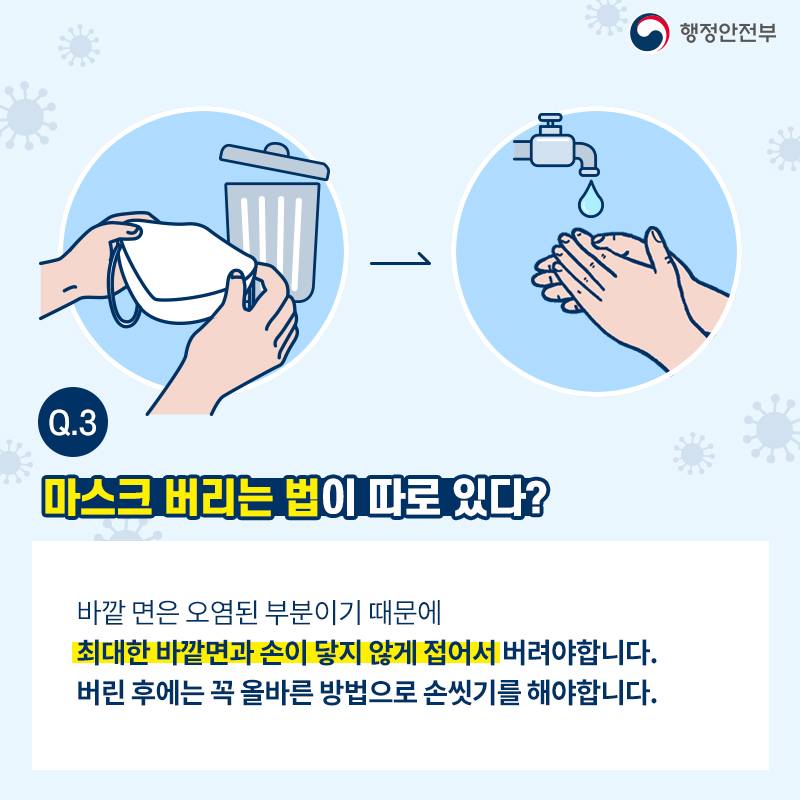 행정안전부

Q.3

마스크 버리는 법이 따로 있다?

바깥 면은 오염된 부분이기 때문에
최대한 바깥면과 손이 닿지 않게 접어서 버려야합니다.
버린 후에는 꼭 올바른 방법으로 손씻기를 해야합니다.