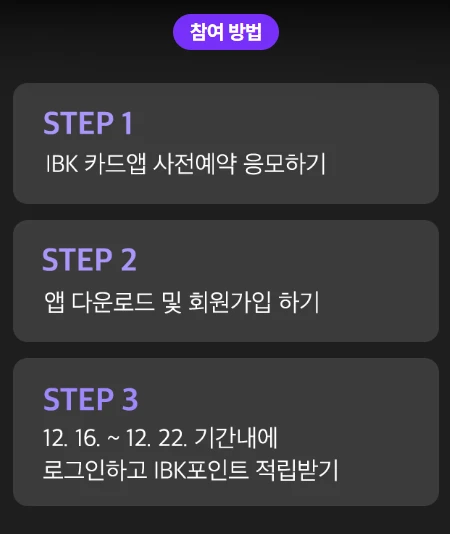 참여 방법

STEP 1
IBK 카드앱 사전예약 응모하기

STEP 2
앱 다운로드 및 회원가입 하기

STEP 3
12. 16. ~ 12. 22. 기간내에
로그인하고 IBK포인트 적립받기