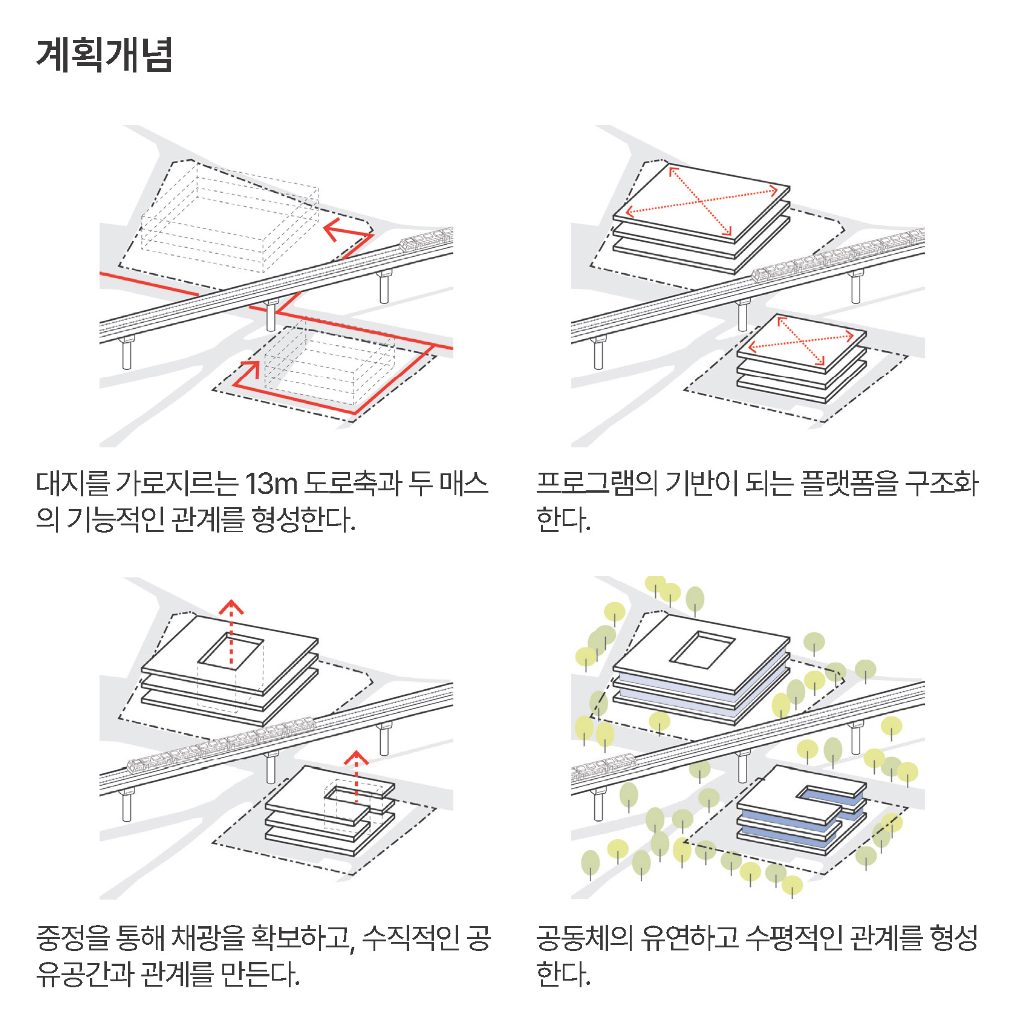 계획개념

대지를 가로지르는 13m 도로축과 두 매스의 기능적인 관계를 형성한다.

프로그램의 기반이 되는 플랫폼을 구조화한다.

중정을 통해 채광을 확보하고, 수직적인 공유공간과 관계를 만든다.

공동체의 유연하고 수평적인 관계를 형성한다.