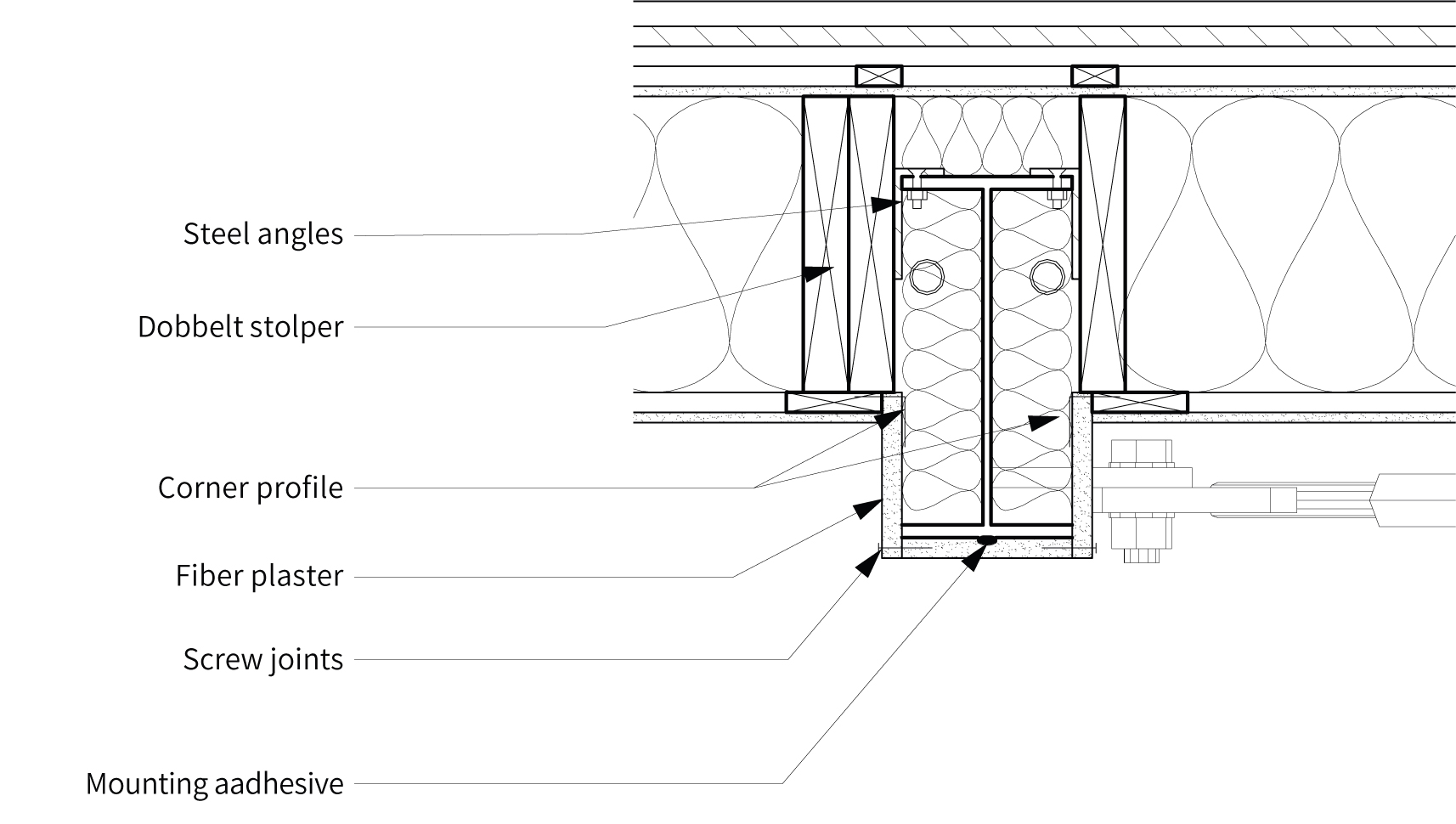 Steel angles

Dobbelt stolper

Corner profile

Fiber plaster

Screw joints

Mounting aadhesive