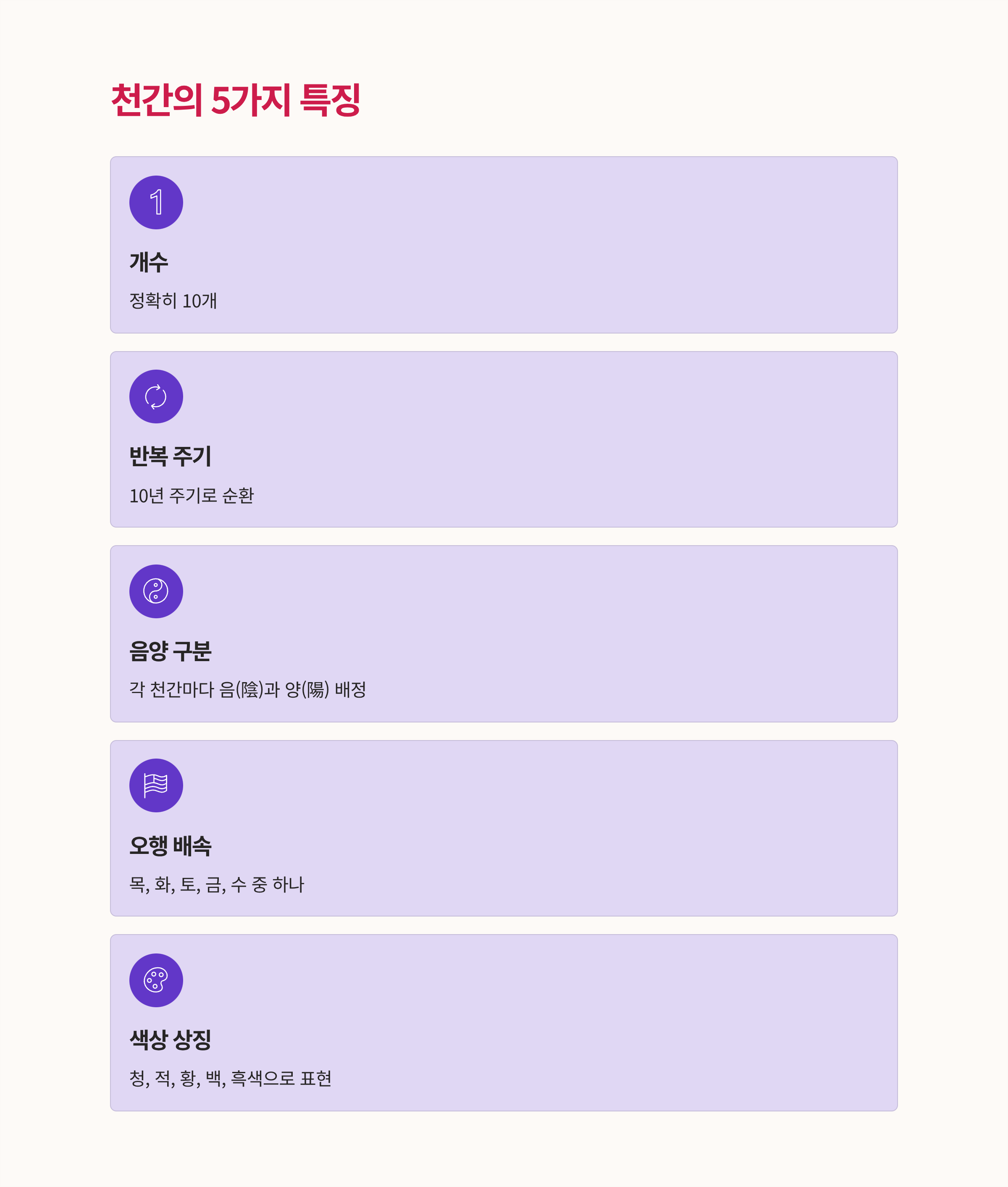 천간의 5가지 특징

1

개수

정확히 10개

반복 주기

10년 주기로 순환

음양 구분

각 천간마다 음(陰)과 양(陽) 배정

오행 배속

목, 화, 토, 금, 수 중 하나

색상 상징

청, 적, 황, 백, 흑색으로 표현