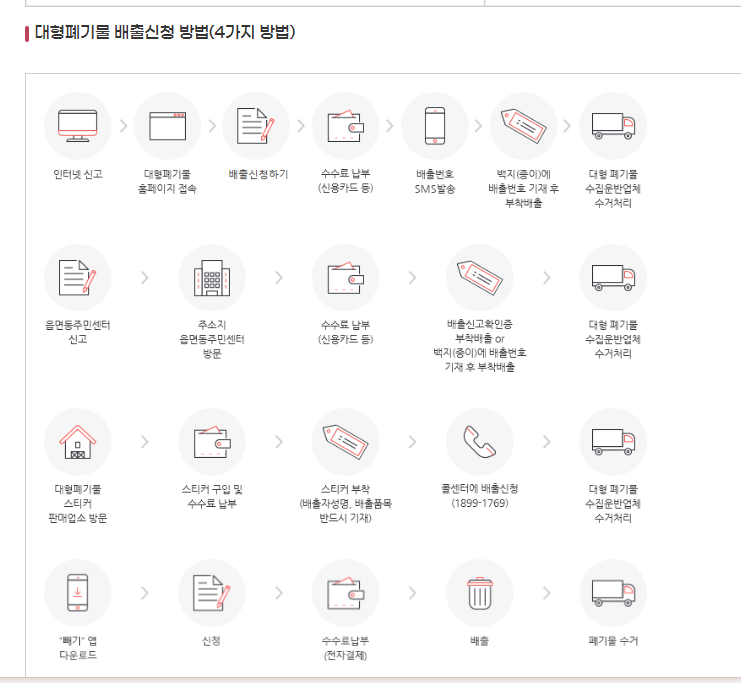 대형폐기물 배출신청 방법(4가지 방법)

인터넷 신고

대형폐기물 홈페이지 접속

배출신청하기

수수료 납부 (신용카드 등)

배출번호 SMS발송

백지(종이)에 배출번호 기재 후 부착배출

대형 폐기물 수집운반업체 수거처리

읍면동주민센터 신고

주소지 읍면동주민센터 방문

수수료 납부 (신용카드 등)

배출신고확인증 부착배출 or 백지(종이)에 배출번호 기재 후 부착배출

대형 폐기물 수집운반업체 수거처리

대형폐기물 스티커 판매업소 방문

스티커 구입 및 수수료 납부

스티커 부착 (배출자성명, 배출품목 반드시 기재)

콜센터에 배출신청 (1899-1769)

대형 폐기물 수집운반업체 수거처리

"빼기" 앱 다운로드

신청

수수료납부 (전자결제)

배출

폐기물 수거