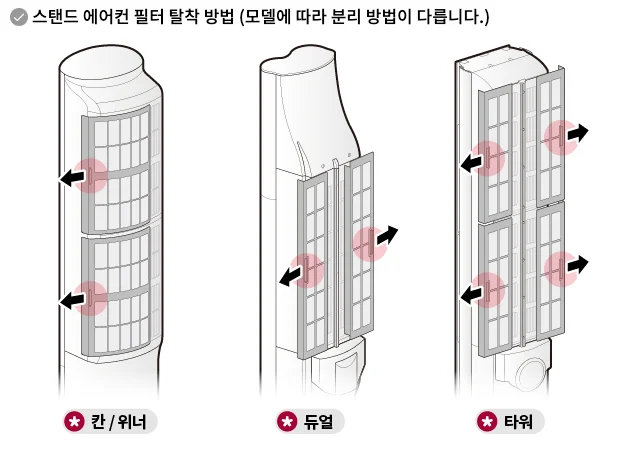 스탠드 에어컨 필터 탈착 방법 (모델에 따라 분리 방법이 다릅니다.)

칸 / 위너

듀얼

타워