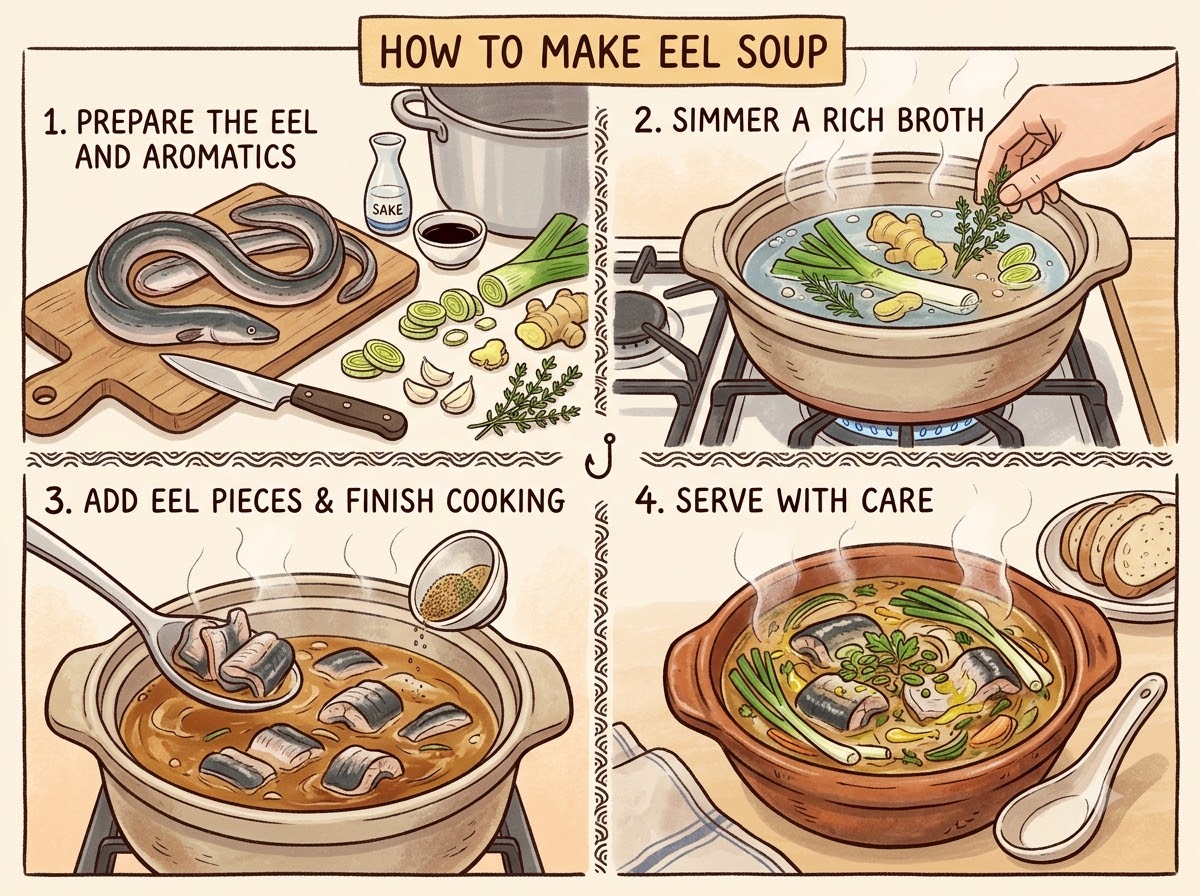 HOW TO MAKE EEL SOUP

1. PREPARE THE EEL AND AROMATICS

SAKE

2. SIMMER A RICH BROTH

3. ADD EEL PIECES & FINISH COOKING

4. SERVE WITH CARE