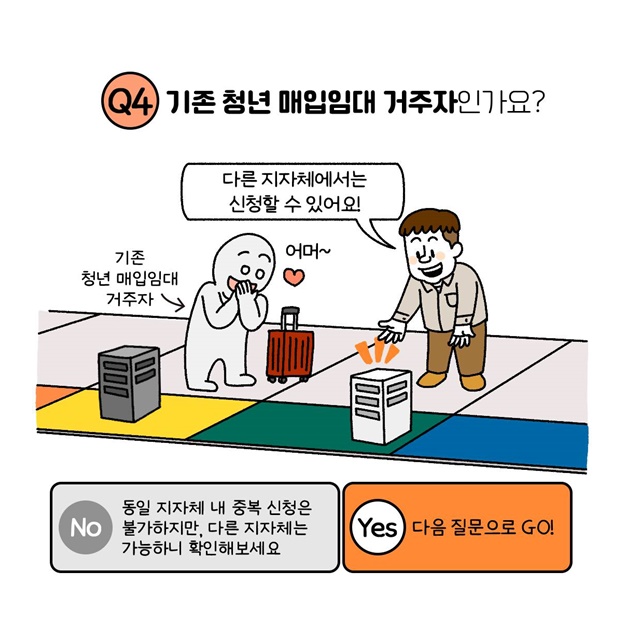 Q4 기존 청년 매입임대 거주자인가요?

다른 지자체에서는 신청할 수 있어요!

기존 청년 매입임대 거주자

어머~

No 동일 지자체 내 중복 신청은 불가하지만, 다른 지자체는 가능하니 확인해보세요

Yes 다음 질문으로 GO!