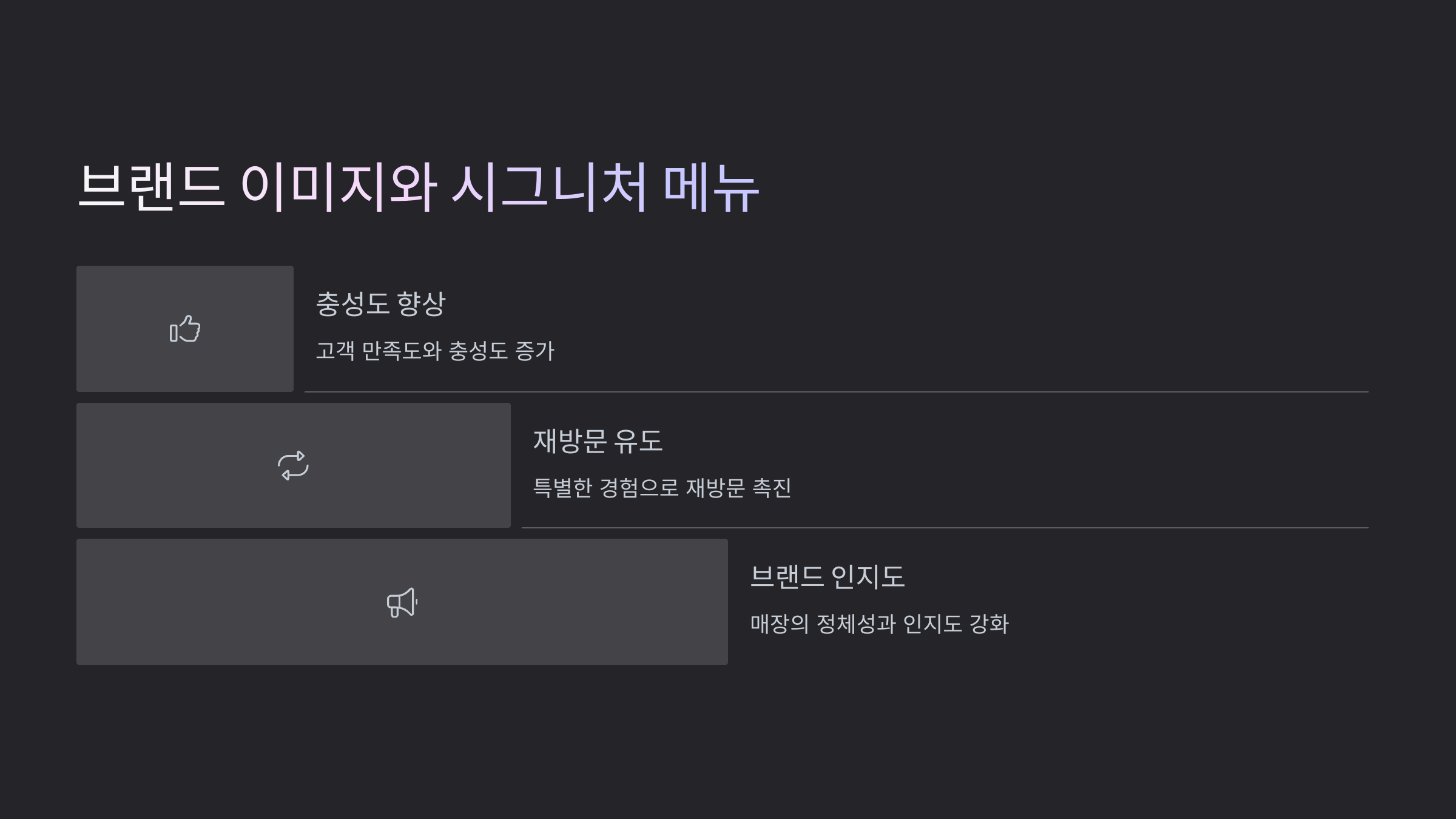 브랜드 이미지와 시그니처 메뉴

충성도 향상

고객 만족도와 충성도 증가

재방문 유도

특별한 경험으로 재방문 촉진

브랜드 인지도

매장의 정체성과 인지도 강화