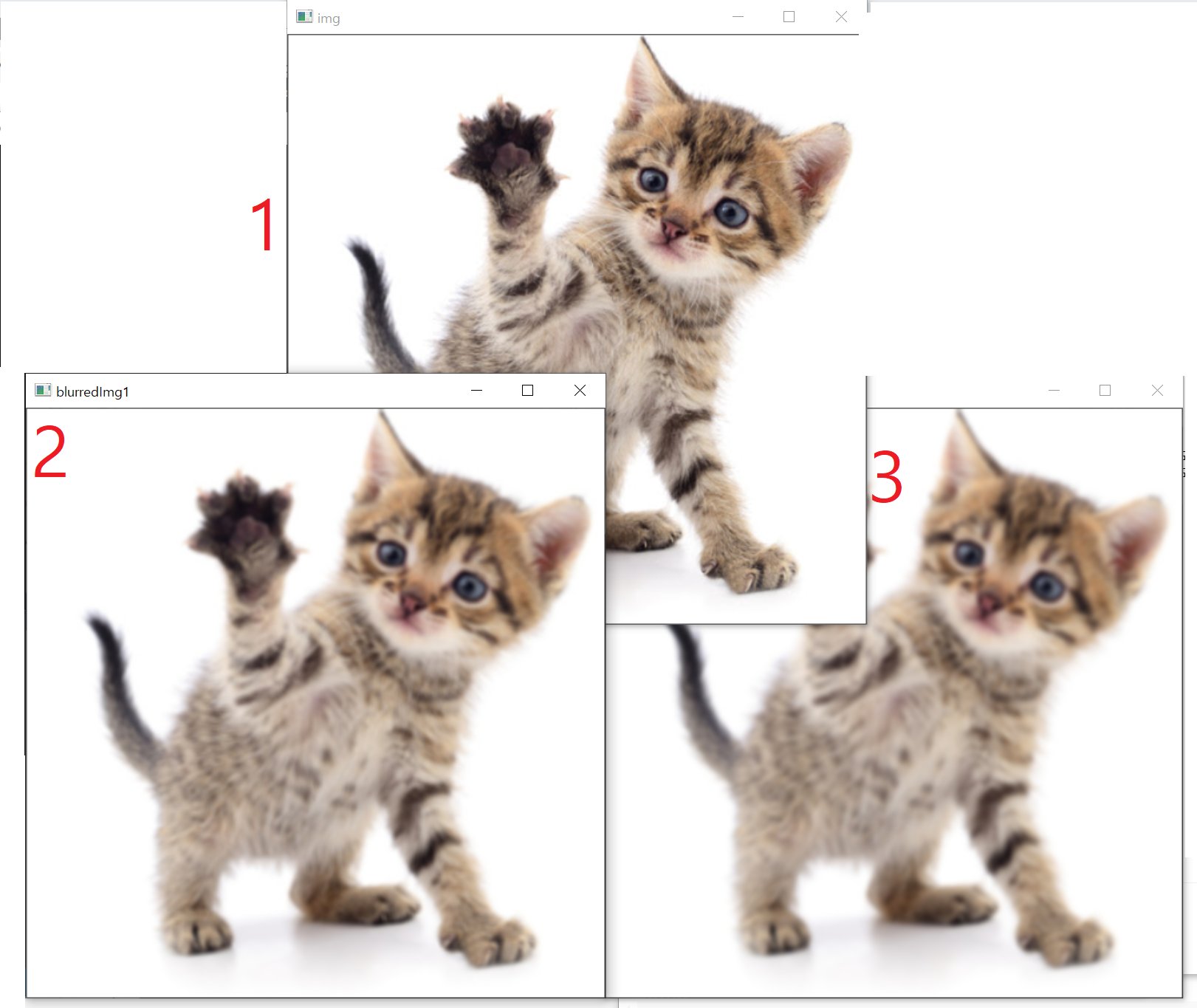 img

1

blurredImg1

2

3