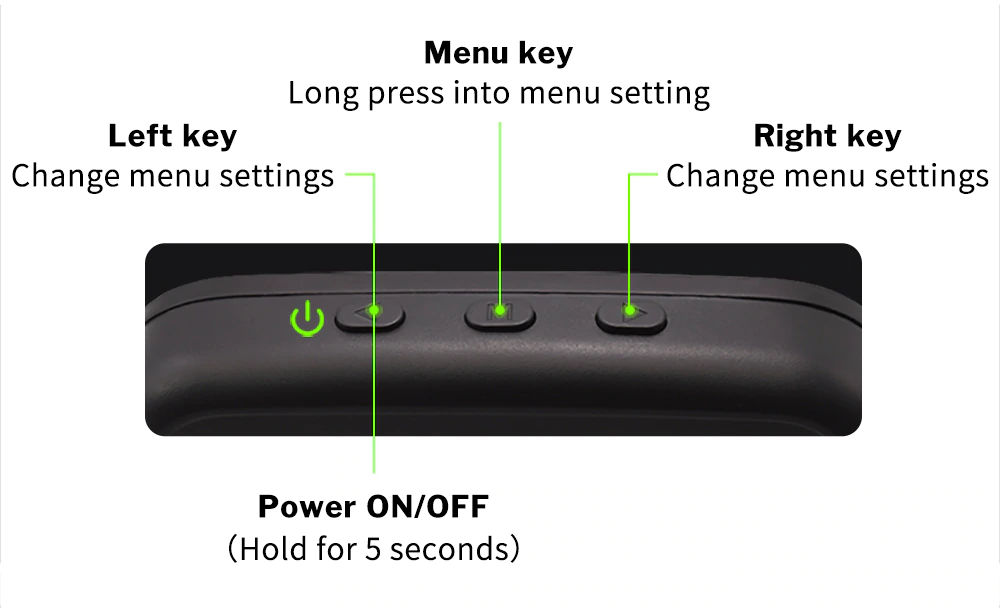 Menu key
Long press into menu setting

Left key
Change menu settings

Right key
Change menu settings

Power ON/OFF
(Hold for 5 seconds)