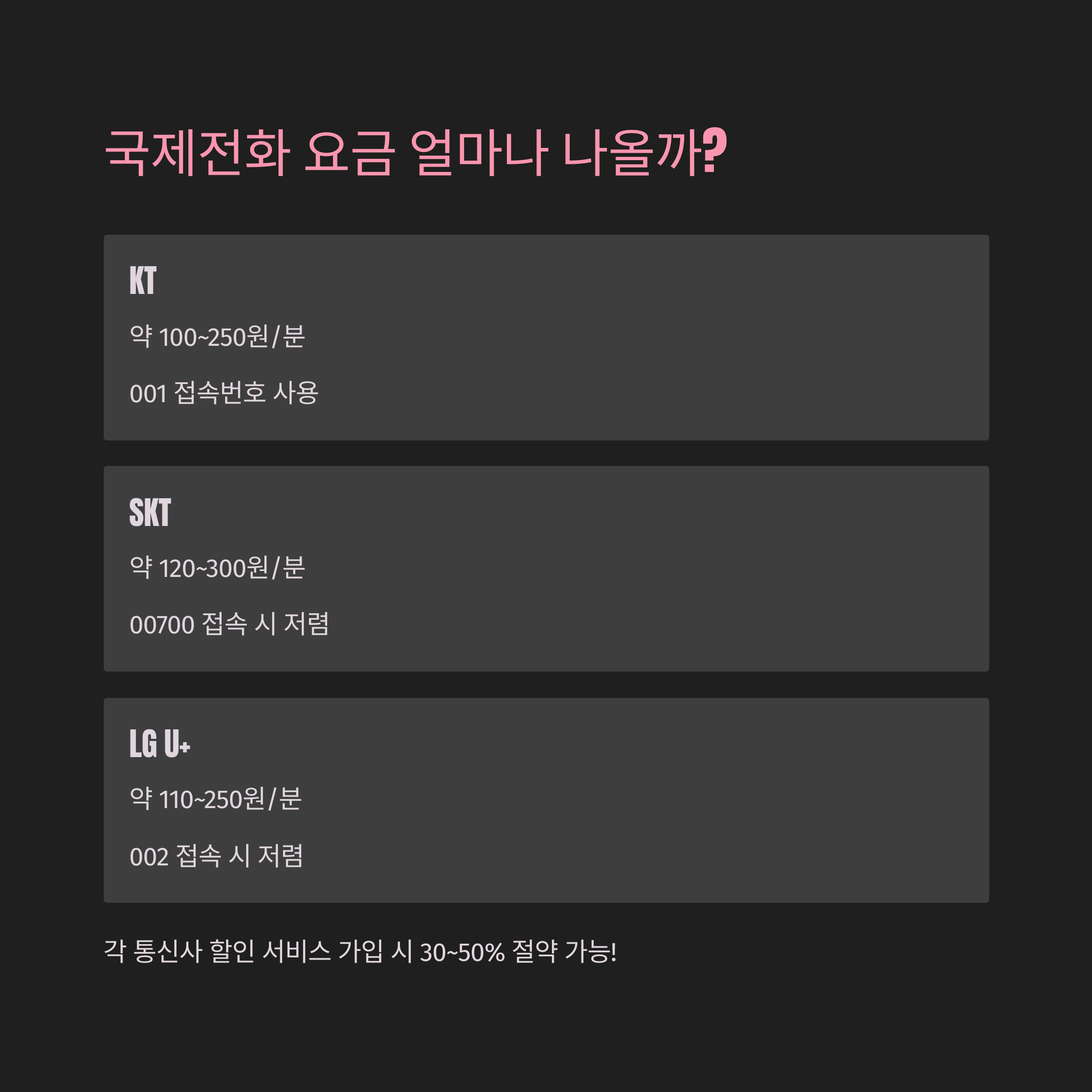 국제전화 요금 얼마나 나올까?

KT

약 100~250원/분

001 접속번호 사용

SKT

약 120~300원/분

00700 접속 시 저렴

LG U+

약 110~250원/분

002 접속 시 저렴

각 통신사 할인 서비스 가입 시 30~50% 절약 가능!