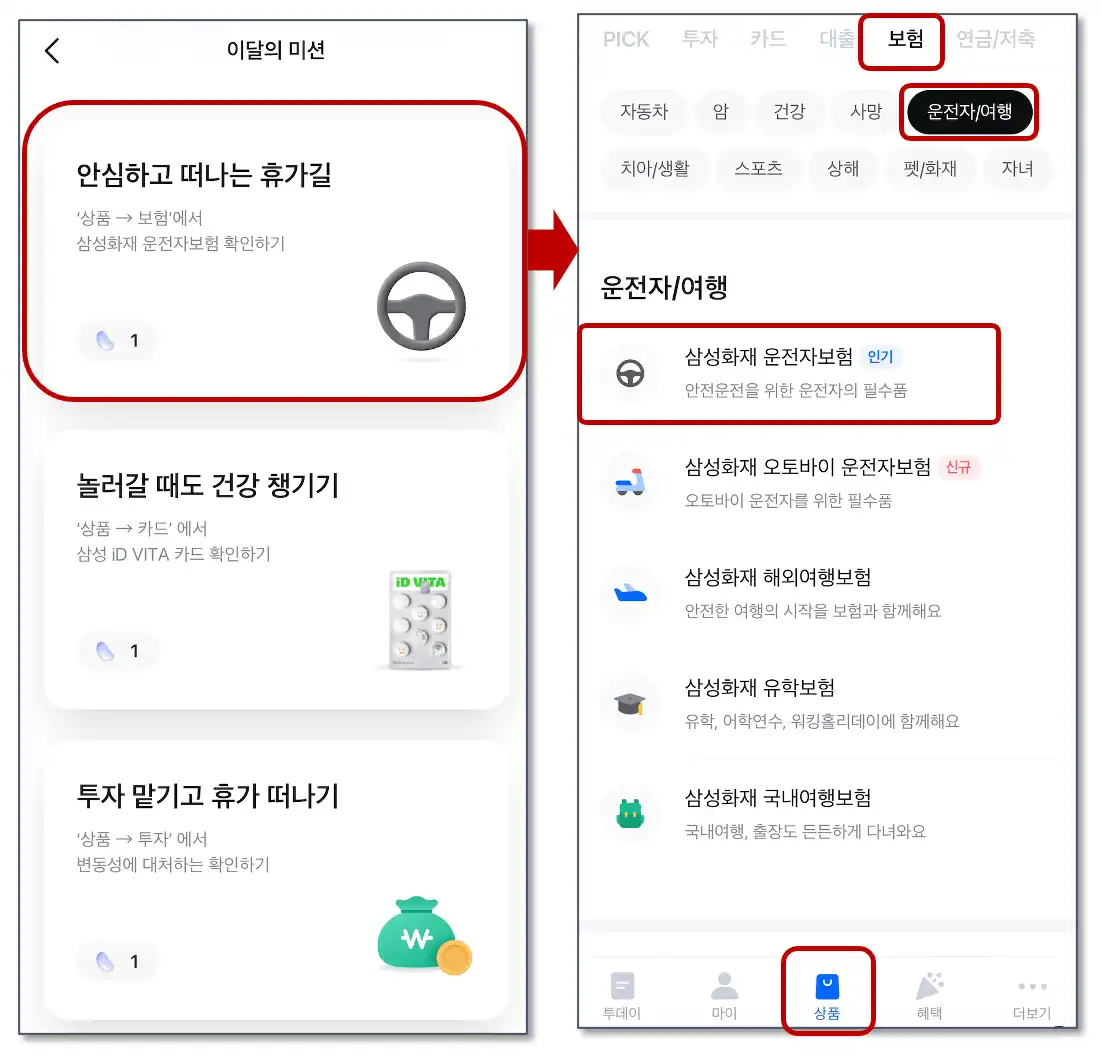 이달의 미션

안심하고 떠나는 휴가길
'상품 → 보험'에서
삼성화재 운전자보험 확인하기

1

놀러갈 때도 건강 챙기기
'상품 → 카드' 에서
삼성 iD VITA 카드 확인하기

iD VITA

1

투자 맡기고 휴가 떠나기
'상품 → 투자' 에서
변동성에 대처하는 확인하기

1

PICK 투자 카드 대출 보험 연금/저축

자동차 암 건강 사망 운전자/여행
치아/생활 스포츠 상해 펫/화재 자녀

운전자/여행

삼성화재 운전자보험 인기
안전운전을 위한 운전자의 필수품

삼성화재 오토바이 운전자보험 신규
오토바이 운전자를 위한 필수품

삼성화재 해외여행보험
안전한 여행의 시작을 보험과 함께해요

삼성화재 유학보험
유학, 어학연수, 워킹홀리데이에 함께해요

삼성화재 국내여행보험
국내여행, 출장도 든든하게 다녀와요

투데이 마이 상품 혜택 더보기