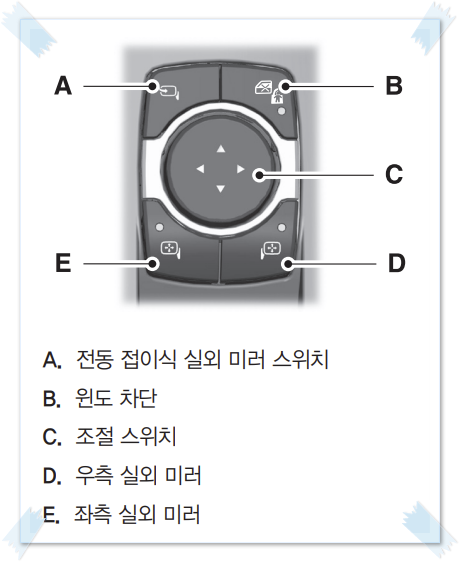 A
B
C
E
D

A. 전동 접이식 실외 미러 스위치

B. 윈도 차단

C. 조절 스위치

D. 우측 실외 미러

E. 좌측 실외 미러