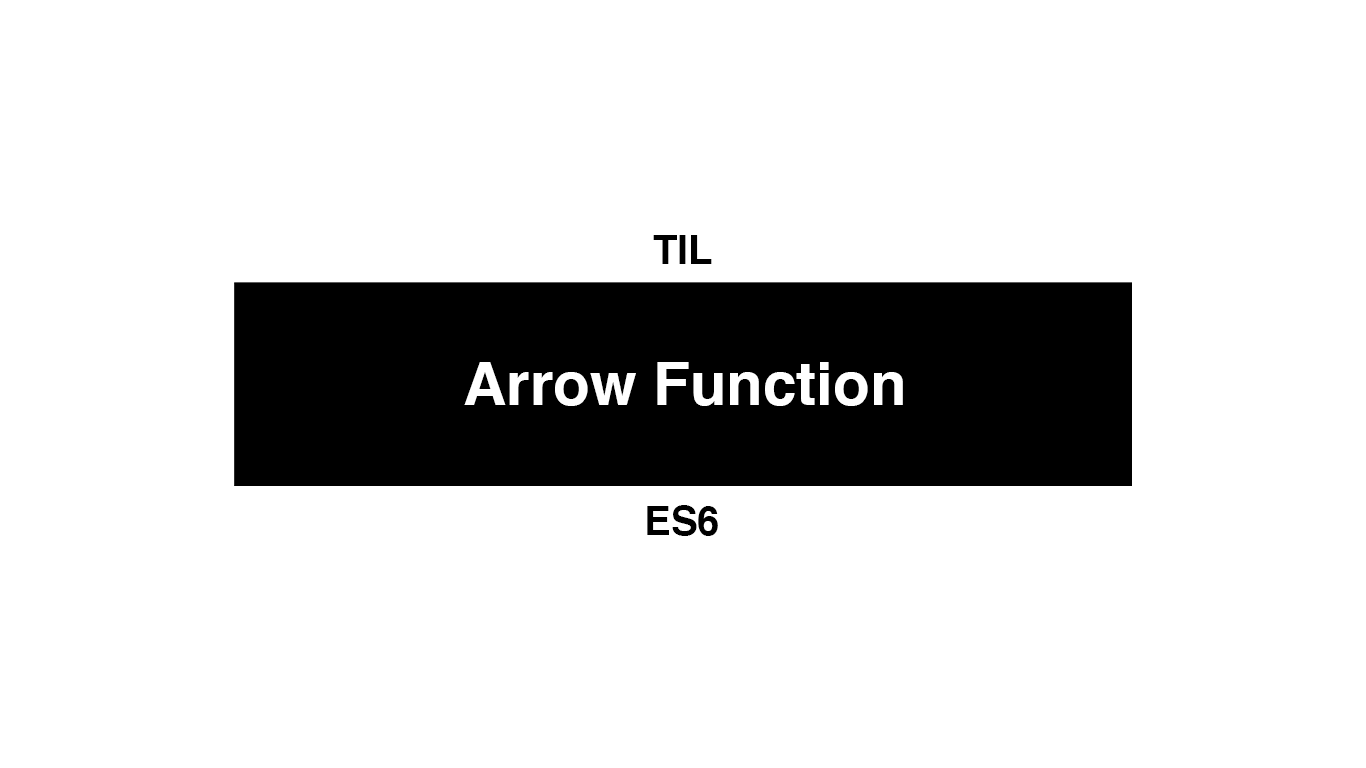 TIL

Arrow Function

ES6