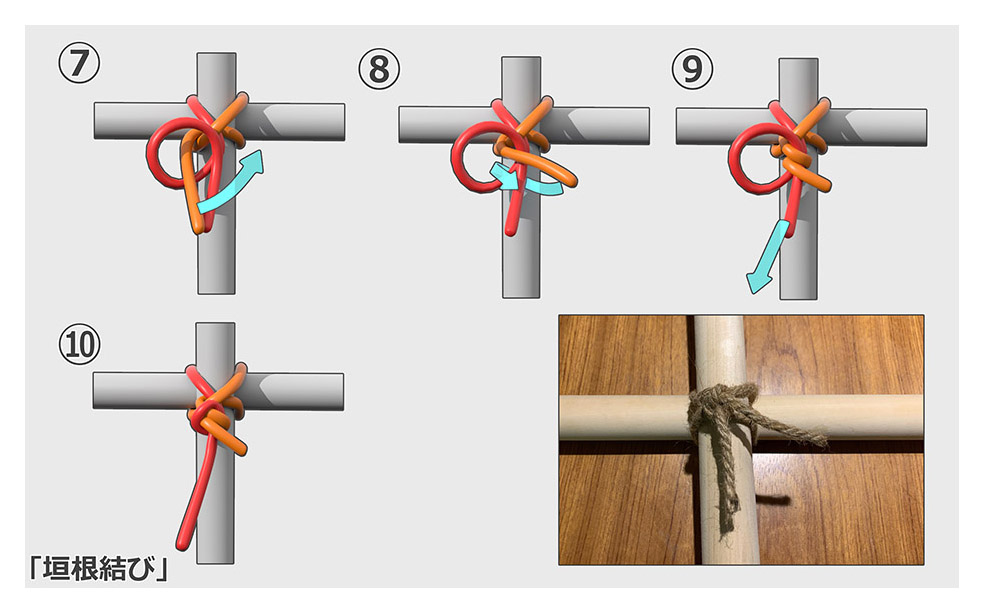 ⑦

⑧

⑨

⑩

「垣根結び」