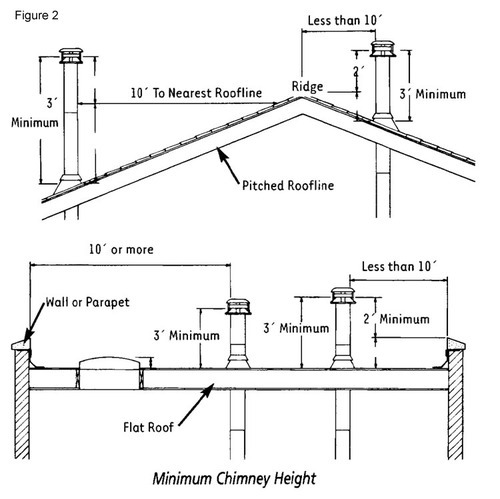 Figure 2

Less than 10´

3´ Minimum

10´ To Nearest Roofline

Ridge

2´

3´ Minimum

Pitched Roofline

10´ or more

Less than 10´

Wall or Parapet

3´ Minimum

3´ Minimum

2´ Minimum

Flat Roof

Minimum Chimney Height