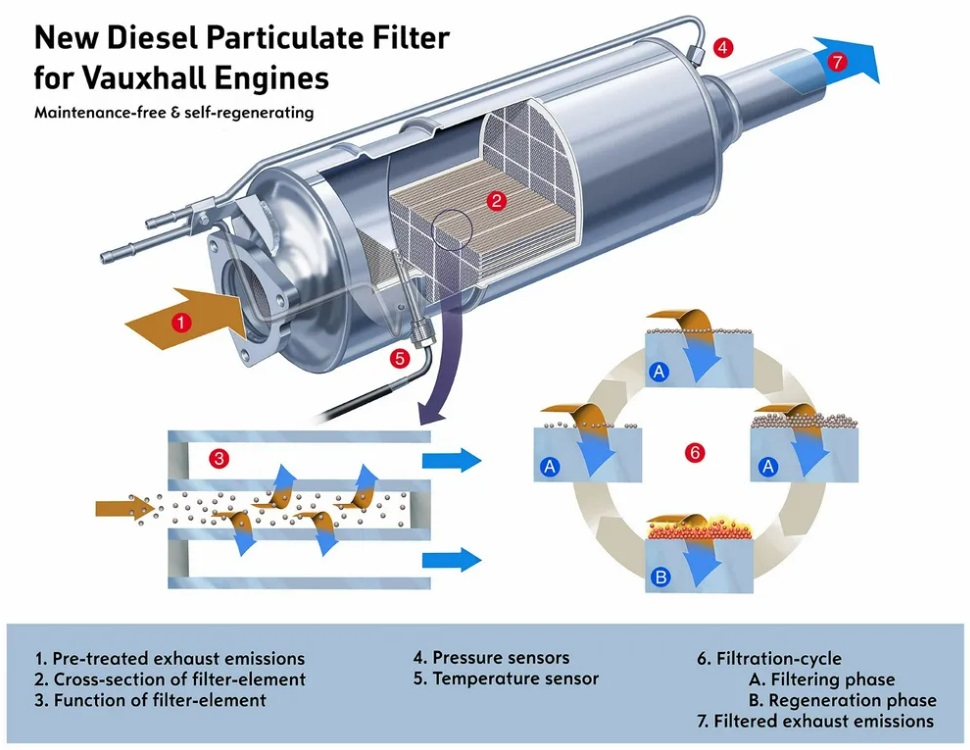 New Diesel Particulate Filter for Vauxhall Engines

Maintenance-free & self-regenerating

4

7

2

1

5

3

A

A

6

A

B

1. Pre-treated exhaust emissions
2. Cross-section of filter-element
3. Function of filter-element

4. Pressure sensors
5. Temperature sensor

6. Filtration-cycle
A. Filtering phase
B. Regeneration phase
7. Filtered exhaust emissions