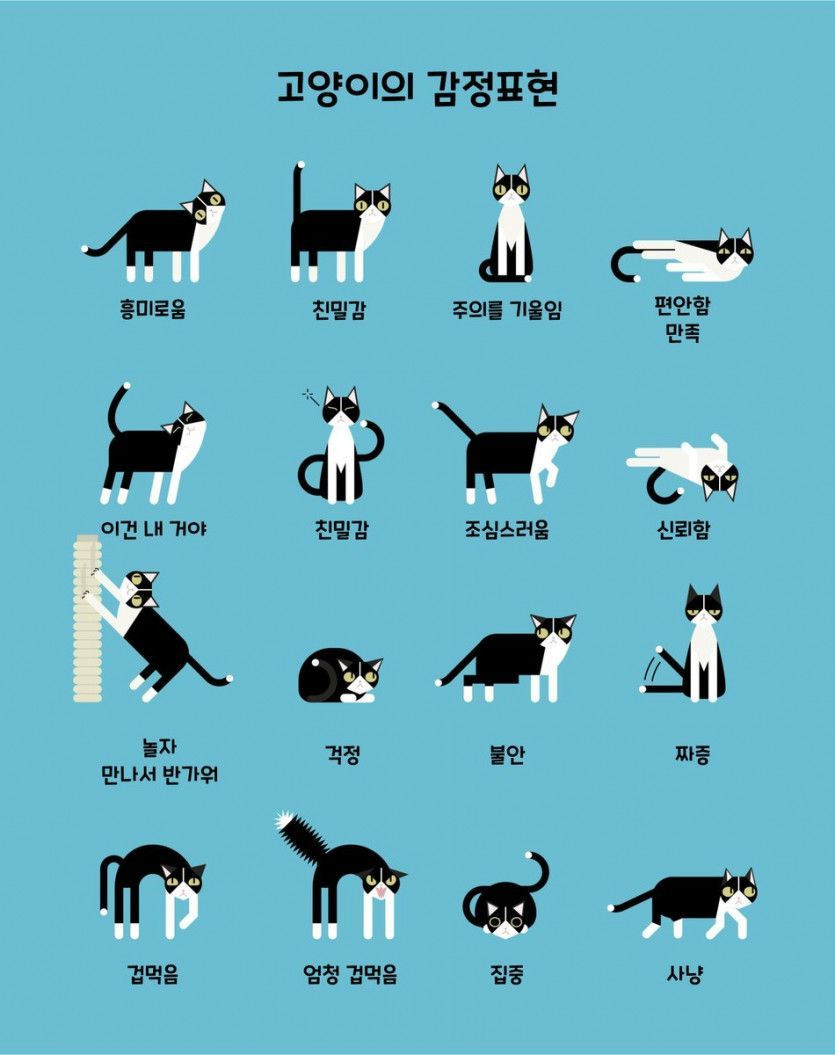 고양이의 감정표현

흥미로움

친밀감

주의를 기울임

편안함
만족

이건 내 거야

친밀감

조심스러움

신뢰함

놀자
만나서 반가워

걱정

불안

짜증

겁먹음

엄청 겁먹음

집중

사냥