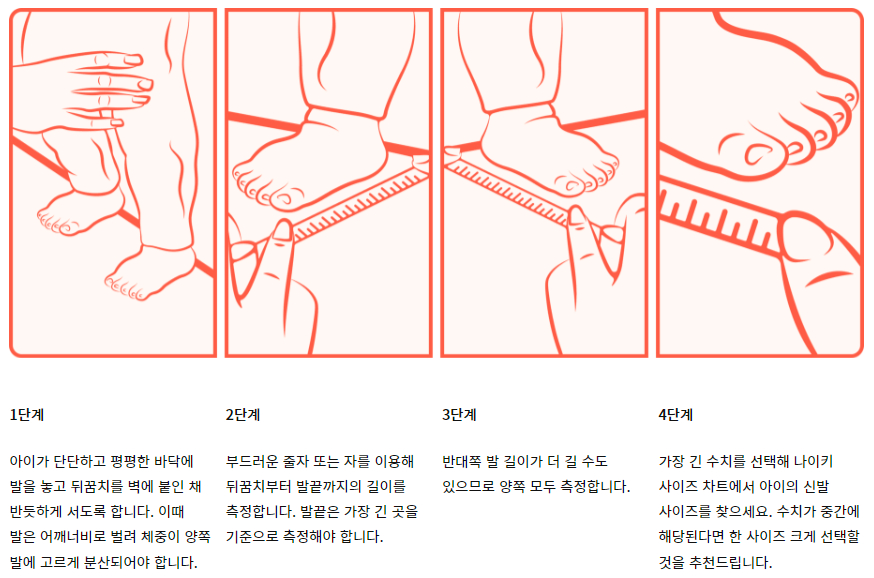 1단계

아이가 단단하고 평평한 바닥에 발을 놓고 뒤꿈치를 벽에 붙인 채 반듯하게 서도록 합니다. 이때 발은 어깨너비로 벌려 체중이 양쪽 발에 고르게 분산되어야 합니다.

2단계

부드러운 줄자 또는 자를 이용해 뒤꿈치부터 발끝까지의 길이를 측정합니다. 발끝은 가장 긴 곳을 기준으로 측정해야 합니다.

3단계

반대쪽 발 길이가 더 길 수도 있으므로 양쪽 모두 측정합니다.

4단계

가장 긴 수치를 선택해 나이키 사이즈 차트에서 아이의 신발 사이즈를 찾으세요. 수치가 중간에 해당된다면 한 사이즈 크게 선택할 것을 추천드립니다.