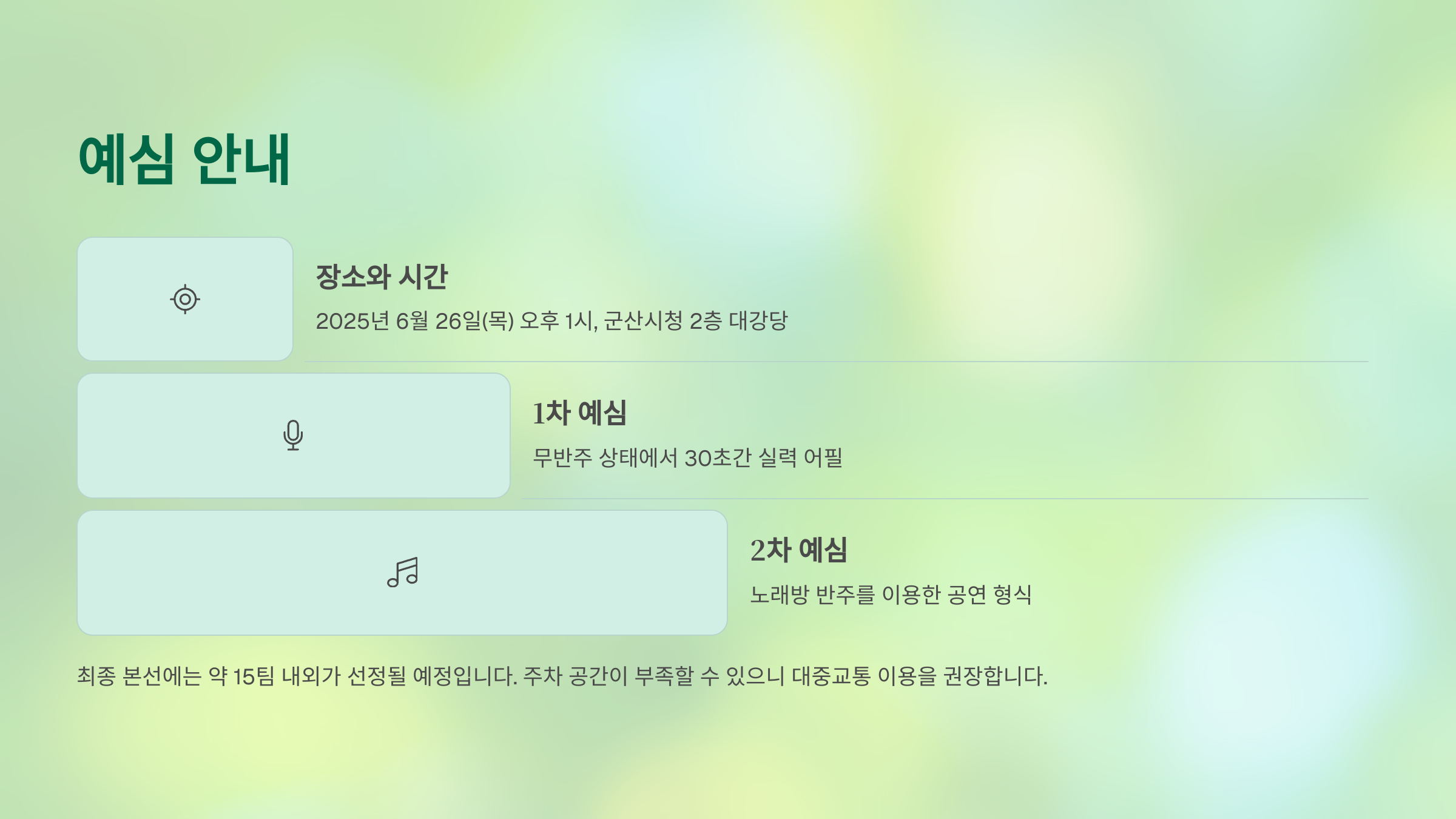 예심 안내

장소와 시간

2025년 6월 26일(목) 오후 1시, 군산시청 2층 대강당

1차 예심

무반주 상태에서 30초간 실력 어필

2차 예심

노래방 반주를 이용한 공연 형식

최종 본선에는 약 15팀 내외가 선정될 예정입니다. 주차 공간이 부족할 수 있으니 대중교통 이용을 권장합니다.