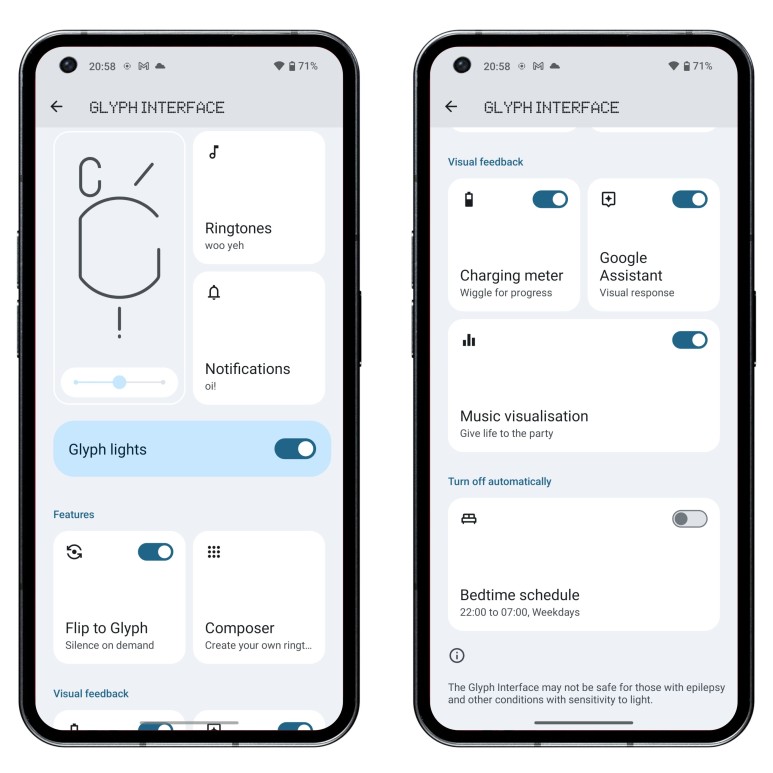 20:58 71%

GLYPH INTERFACE

Ringtones
woo yeh

Notifications
oi!

Glyph lights

Features

Flip to Glyph
Silence on demand

Composer
Create your own ringt...

Visual feedback

20:58 71%

GLYPH INTERFACE

Visual feedback

Charging meter
Wiggle for progress

Google Assistant
Visual response

Music visualisation
Give life to the party

Turn off automatically

Bedtime schedule
22:00 to 07:00, Weekdays

The Glyph Interface may not be safe for those with epilepsy and other conditions with sensitivity to light.