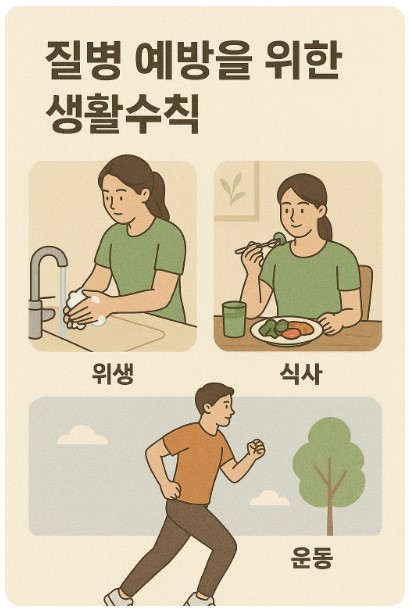 질병 예방을 위한 생활수칙

위생

식사

운동