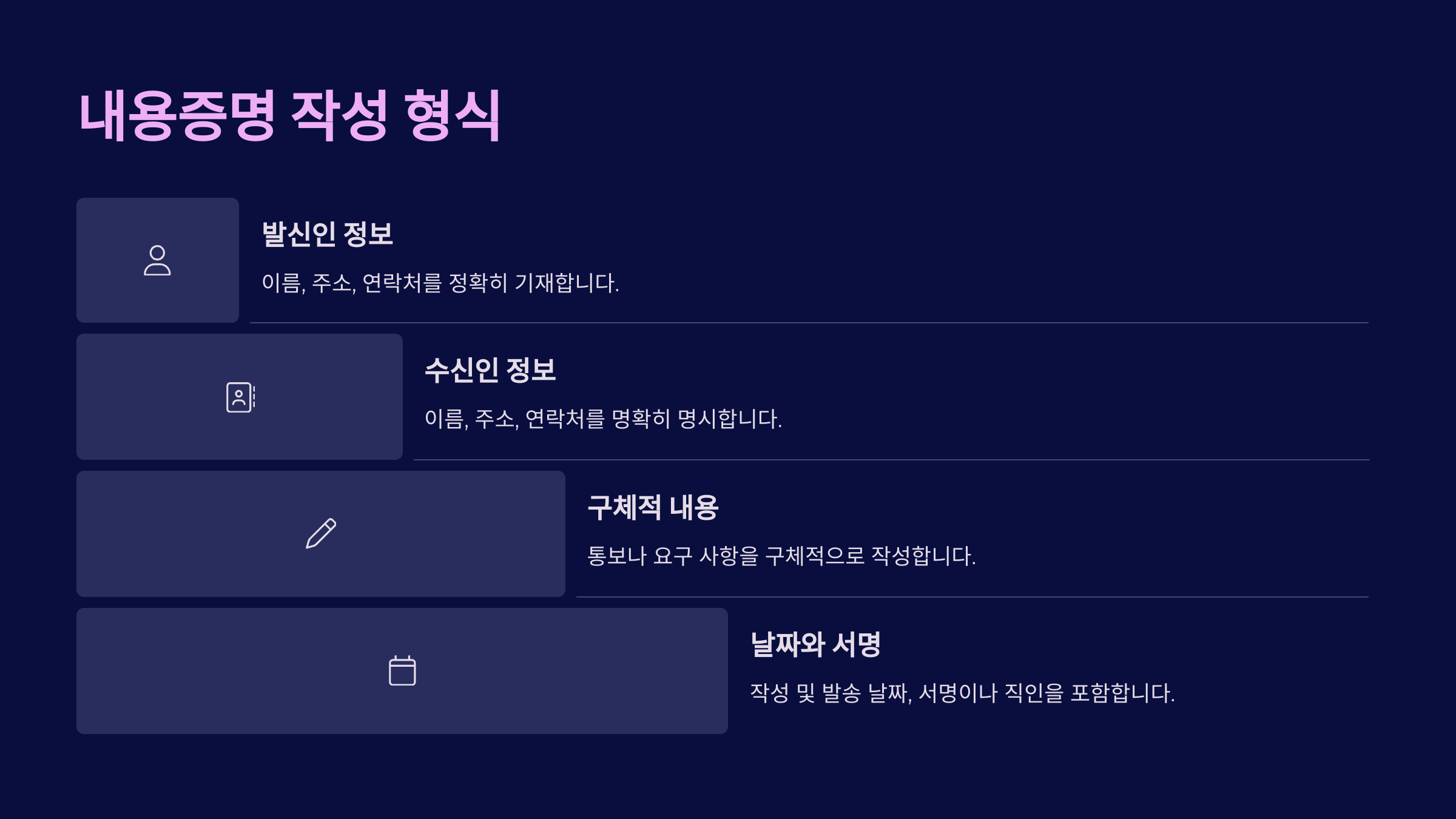 내용증명 작성 형식

발신인 정보

이름, 주소, 연락처를 정확히 기재합니다.

수신인 정보

이름, 주소, 연락처를 명확히 명시합니다.

구체적 내용

통보나 요구 사항을 구체적으로 작성합니다.

날짜와 서명

작성 및 발송 날짜, 서명이나 직인을 포함합니다.