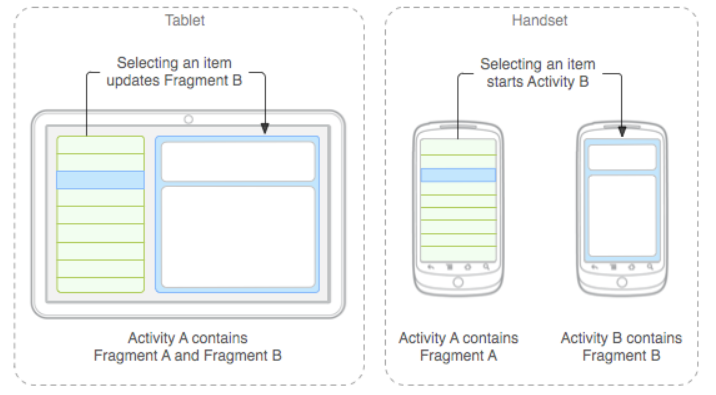 Tablet

Selecting an item updates Fragment B

Activity A contains Fragment A and Fragment B

Handset

Selecting an item starts Activity B

Activity A contains Fragment A

Activity B contains Fragment B