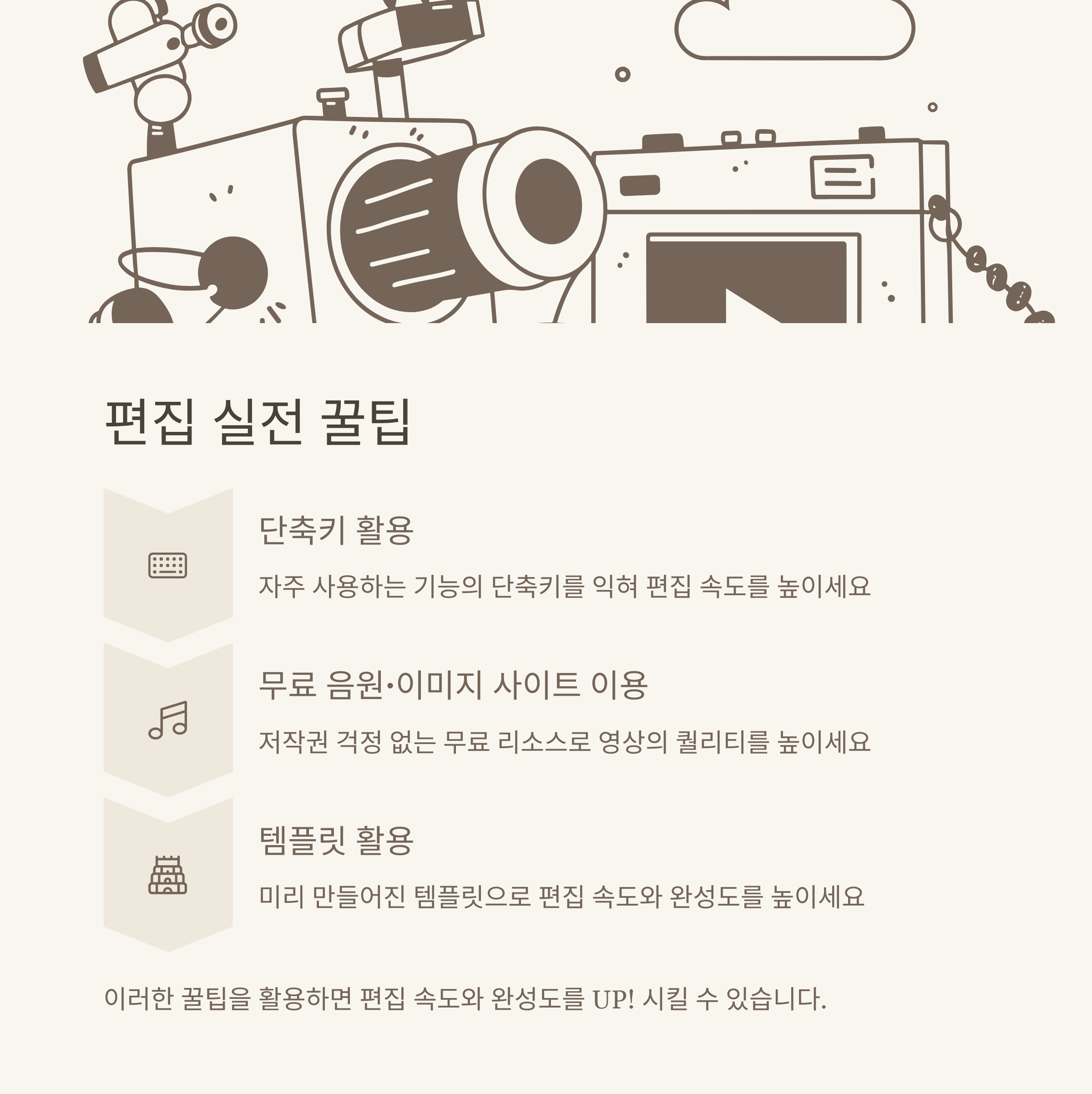 편집 실전 꿀팁

단축키 활용

자주 사용하는 기능의 단축키를 익혀 편집 속도를 높이세요

무료 음원·이미지 사이트 이용

저작권 걱정 없는 무료 리소스로 영상의 퀄리티를 높이세요

템플릿 활용

미리 만들어진 템플릿으로 편집 속도와 완성도를 높이세요

이러한 꿀팁을 활용하면 편집 속도와 완성도를 UP! 시킬 수 있습니다.