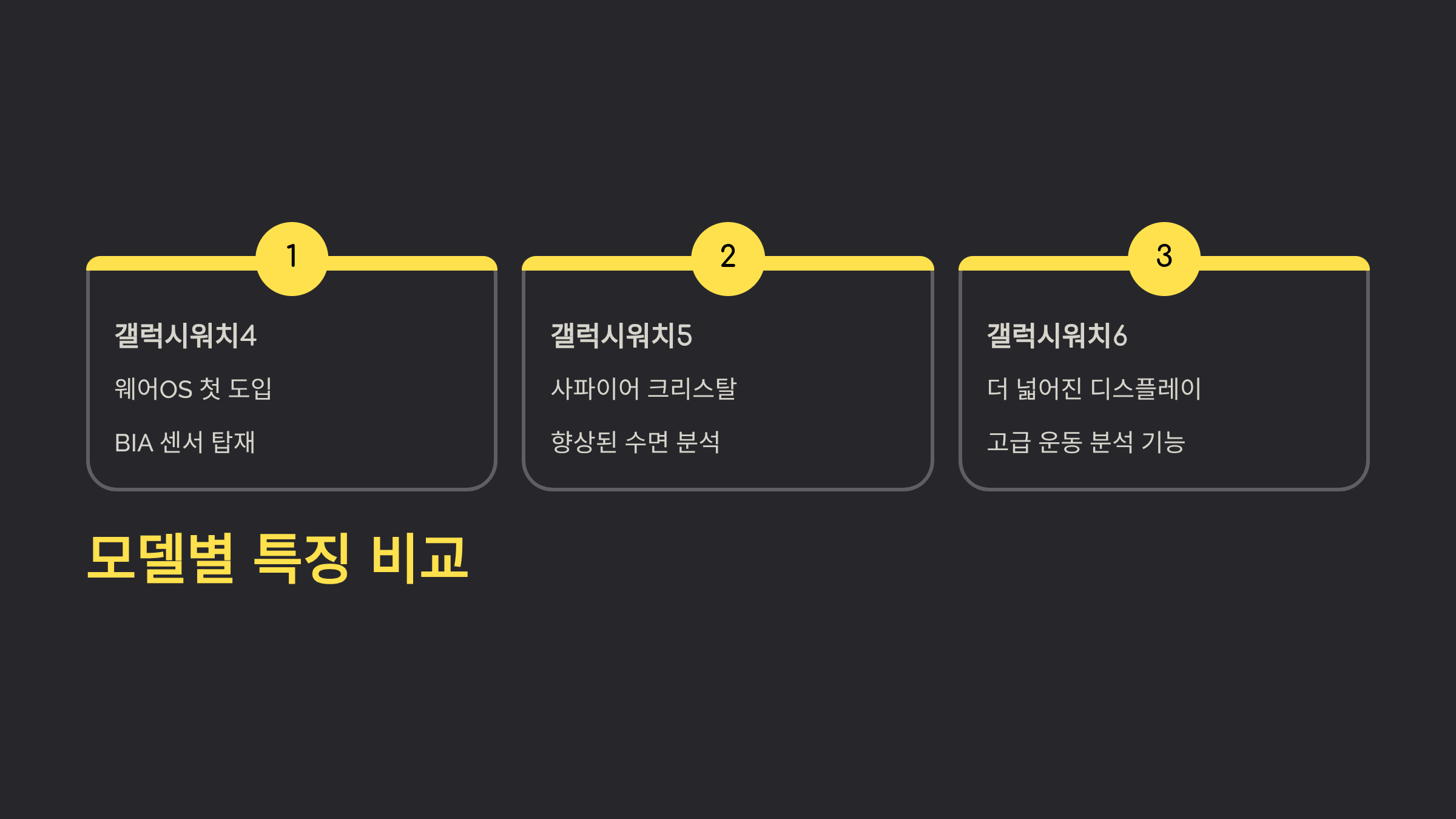 1

갤럭시워치4

웨어OS 첫 도입

BIA 센서 탑재

2

갤럭시워치5

사파이어 크리스탈

향상된 수면 분석

3

갤럭시워치6

더 넓어진 디스플레이

고급 운동 분석 기능

모델별 특징 비교