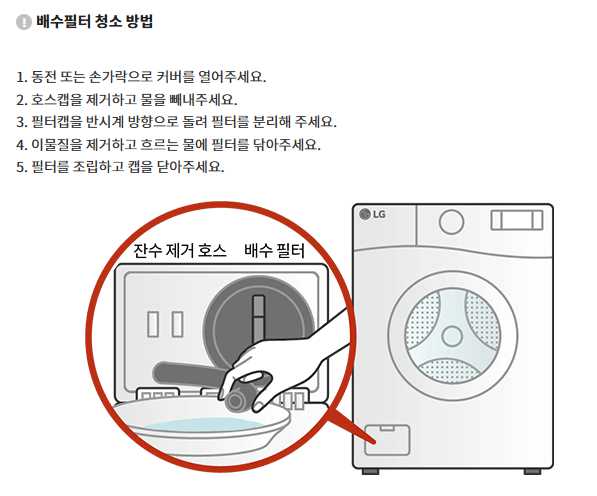 배수필터 청소 방법

1. 동전 또는 손가락으로 커버를 열어주세요.
2. 호스캡을 제거하고 물을 빼내주세요.
3. 필터캡을 반시계 방향으로 돌려 필터를 분리해 주세요.
4. 이물질을 제거하고 흐르는 물에 필터를 닦아주세요.
5. 필터를 조립하고 캡을 닫아주세요.

잔수 제거 호스 배수 필터

LG