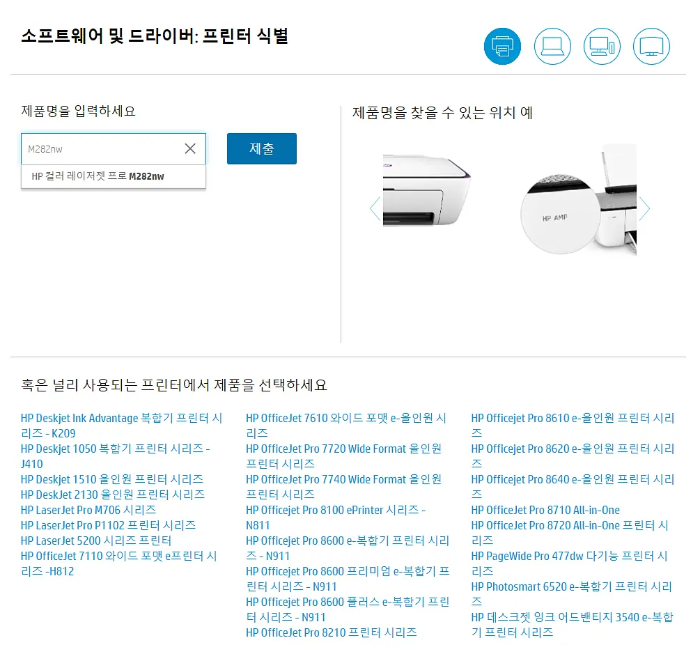 소프트웨어 및 드라이버: 프린터 식별

제품명을 입력하세요

M282nw

제출

HP 컬러 레이저젯 프로 M282nw

제품명을 찾을 수 있는 위치 예

HP AMP

혹은 널리 사용되는 프린터에서 제품을 선택하세요

HP Deskjet Ink Advantage 복합기 프린터 시리즈 - K209
HP Deskjet 1050 복합기 프린터 시리즈 - J410
HP Deskjet 1510 올인원 프린터 시리즈
HP DeskJet 2130 올인원 프린터 시리즈
HP LaserJet Pro M706 시리즈
HP LaserJet Pro P1102 프린터 시리즈
HP LaserJet 5200 시리즈 프린터
HP OfficeJet 7110 와이드 포맷 e프린터 시리즈 -H812

HP OfficeJet 7610 와이드 포맷 e-올인원 시리즈
HP OfficeJet Pro 7720 Wide Format 올인원 프린터 시리즈
HP OfficeJet Pro 7740 Wide Format 올인원 프린터 시리즈
HP Officejet Pro 8100 ePrinter 시리즈 - N811
HP Officejet Pro 8600 e-복합기 프린터 시리즈 - N911
HP Officejet Pro 8600 프리미엄 e-복합기 프린터 시리즈 - N911
HP Officejet Pro 8600 플러스 e-복합기 프린터 시리즈 - N911
HP OfficeJet Pro 8210 프린터 시리즈

HP Officejet Pro 8610 e-올인원 프린터 시리즈
HP Officejet Pro 8620 e-올인원 프린터 시리즈
HP Officejet Pro 8640 e-올인원 프린터 시리즈
HP OfficeJet Pro 8710 All-in-One
HP OfficeJet Pro 8720 All-in-One 프린터 시리즈
HP PageWide Pro 477dw 다기능 프린터 시리즈
HP Photosmart 6520 e-복합기 프린터 시리즈
HP 데스크젯 잉크 어드밴티지 3540 e-복합기 프린터 시리즈