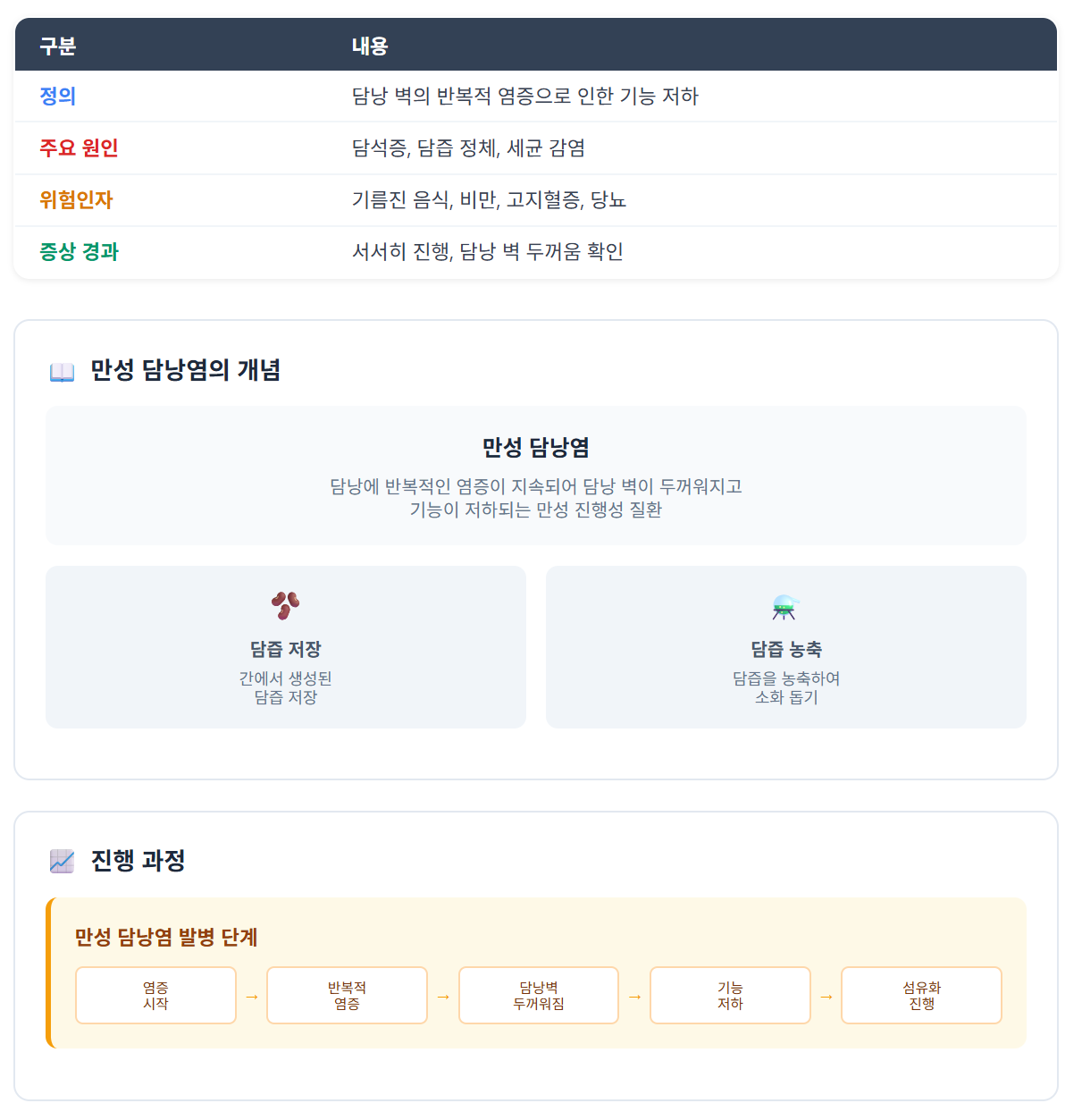 | 구분 | 내용 |
|---|---|
| 정의 | 담낭 벽의 반복적 염증으로 인한 기능 저하 |
| 주요 원인 | 담석증, 담즙 정체, 세균 감염 |
| 위험인자 | 기름진 음식, 비만, 고지혈증, 당뇨 |
| 증상 경과 | 서서히 진행, 담낭 벽 두꺼움 확인 |

만성 담낭염의 개념

만성 담낭염

담낭에 반복적인 염증이 지속되어 담낭 벽이 두꺼워지고 기능이 저하되는 만성 진행성 질환

담즙 저장

간에서 생성된 담즙 저장

담즙 농축

담즙을 농축하여 소화 돕기

진행 과정

만성 담낭염 발병 단계

염증 시작 → 반복적 염증 → 담낭벽 두꺼워짐 → 기능 저하 → 섬유화 진행