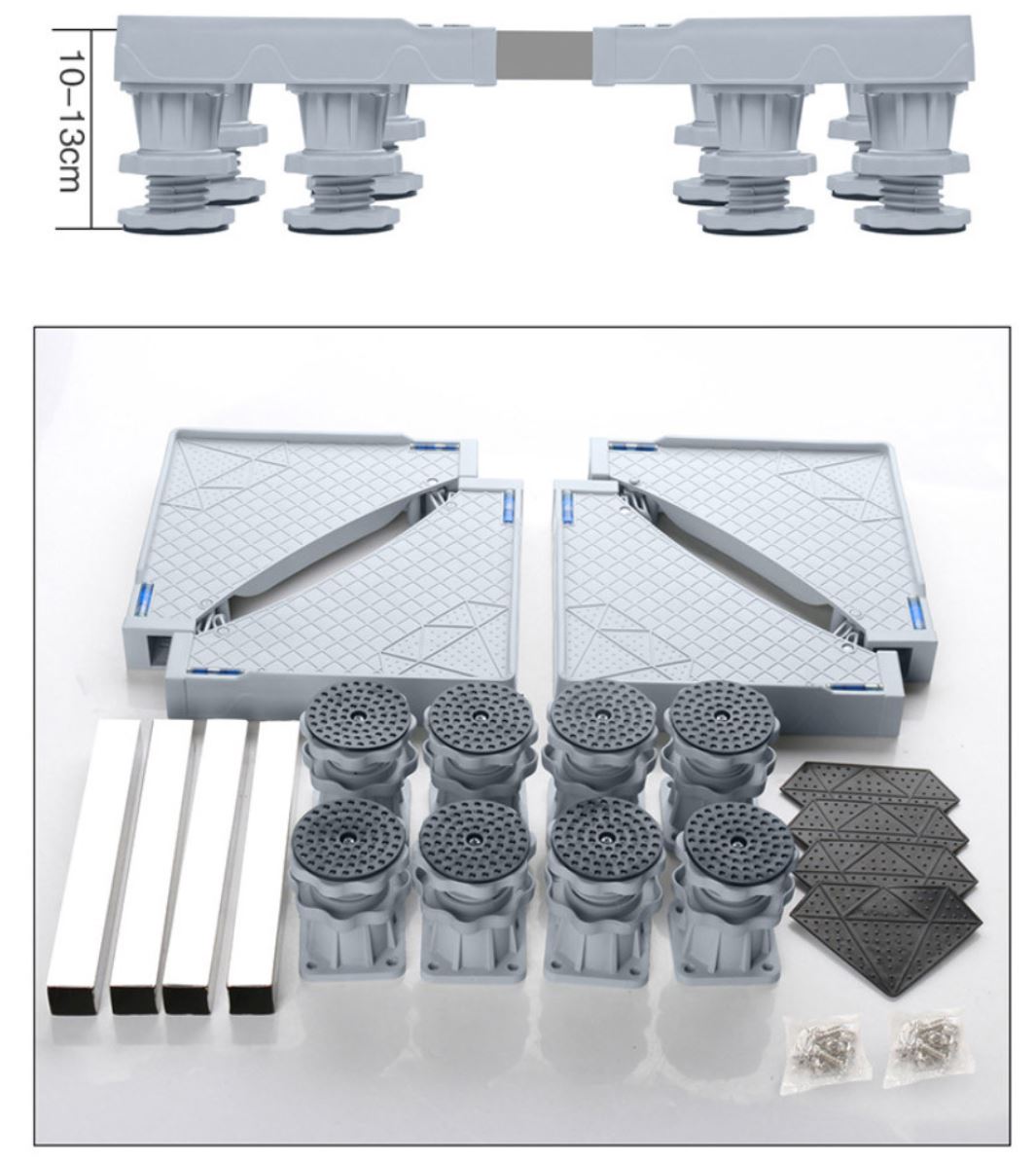 10–13cm