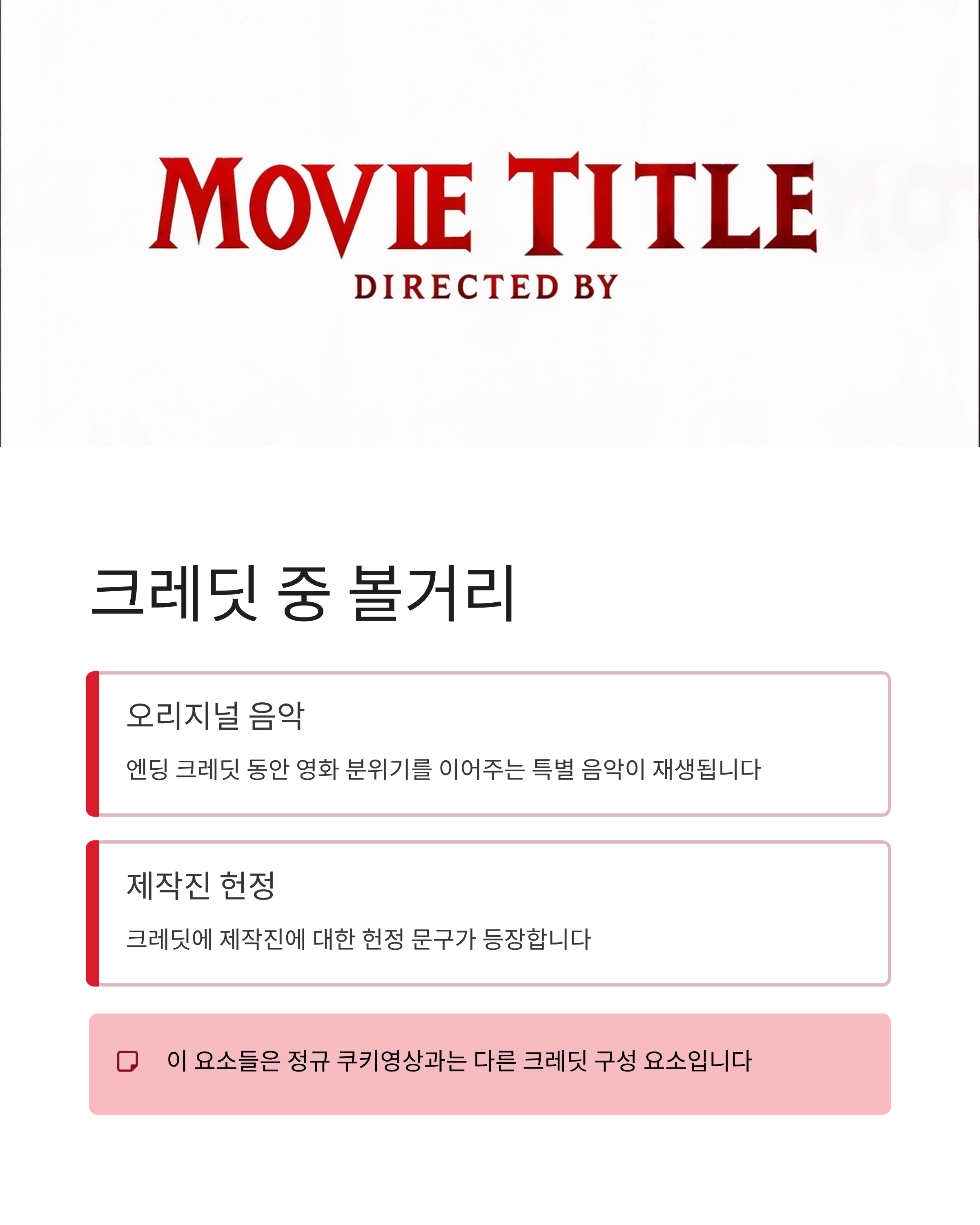 MOVIE TITLE
DIRECTED BY

크레딧 중 볼거리

오리지널 음악

엔딩 크레딧 동안 영화 분위기를 이어주는 특별 음악이 재생됩니다

제작진 헌정

크레딧에 제작진에 대한 헌정 문구가 등장합니다

이 요소들은 정규 쿠키영상과는 다른 크레딧 구성 요소입니다