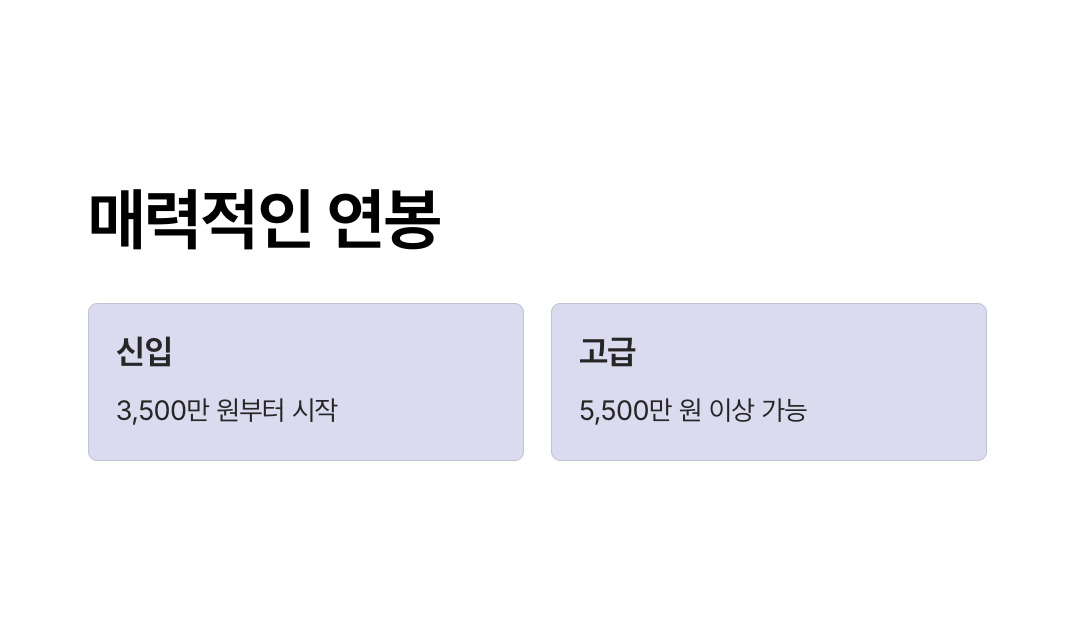 매력적인 연봉

신입

3,500만 원부터 시작

고급

5,500만 원 이상 가능