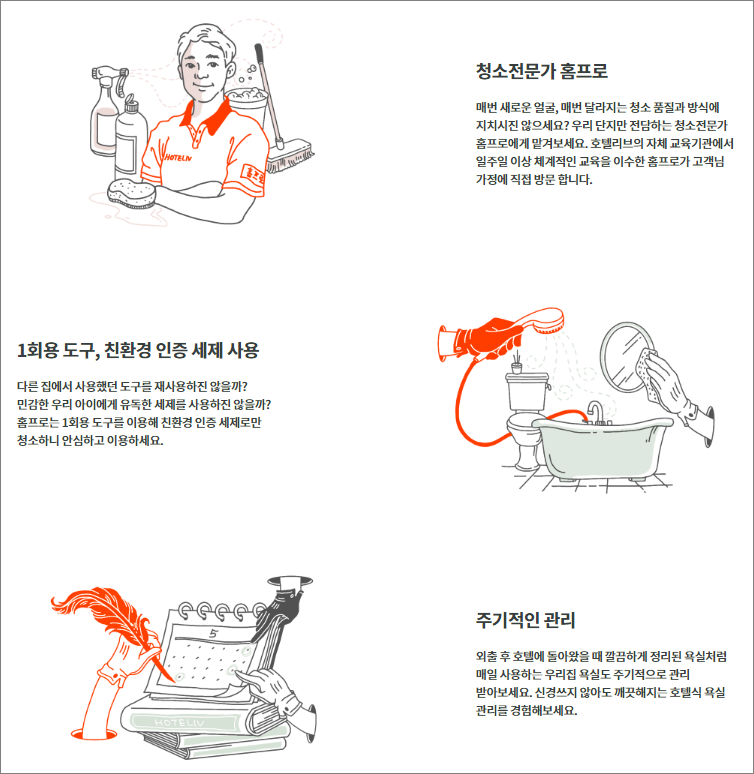 HOTELIV

홈프로

청소전문가 홈프로

매번 새로운 얼굴, 매번 달라지는 청소 품질과 방식에 지치시진 않으세요? 우리 단지만 전담하는 청소전문가 홈프로에게 맡겨보세요. 호텔리브의 자체 교육기관에서 일주일 이상 체계적인 교육을 이수한 홈프로가 고객님 가정에 직접 방문 합니다.

1회용 도구, 친환경 인증 세제 사용

다른 집에서 사용했던 도구를 재사용하진 않을까? 민감한 우리 아이에게 유독한 세제를 사용하진 않을까? 홈프로는 1회용 도구를 이용해 친환경 인증 세제로만 청소하니 안심하고 이용하세요.

5

HOTELIV

주기적인 관리

외출 후 호텔에 돌아왔을 때 깔끔하게 정리된 욕실처럼 매일 사용하는 우리집 욕실도 주기적으로 관리 받아보세요. 신경쓰지 않아도 깨끗해지는 호텔식 욕실 관리를 경험해보세요.