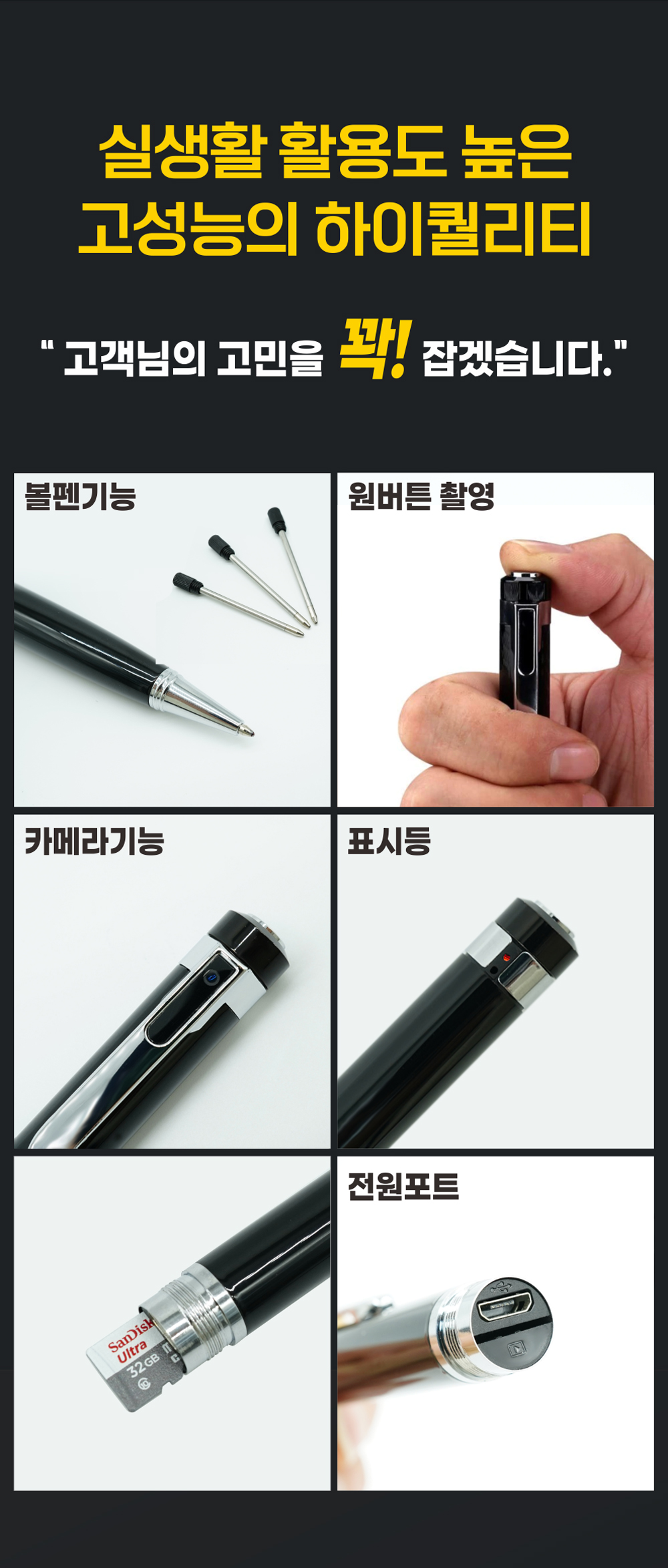 실생활 활용도 높은
고성능의 하이퀄리티

" 고객님의 고민을 꽉! 잡겠습니다."

볼펜기능

원버튼 촬영

카메라기능

표시등

SanDisk Ultra 32GB

전원포트