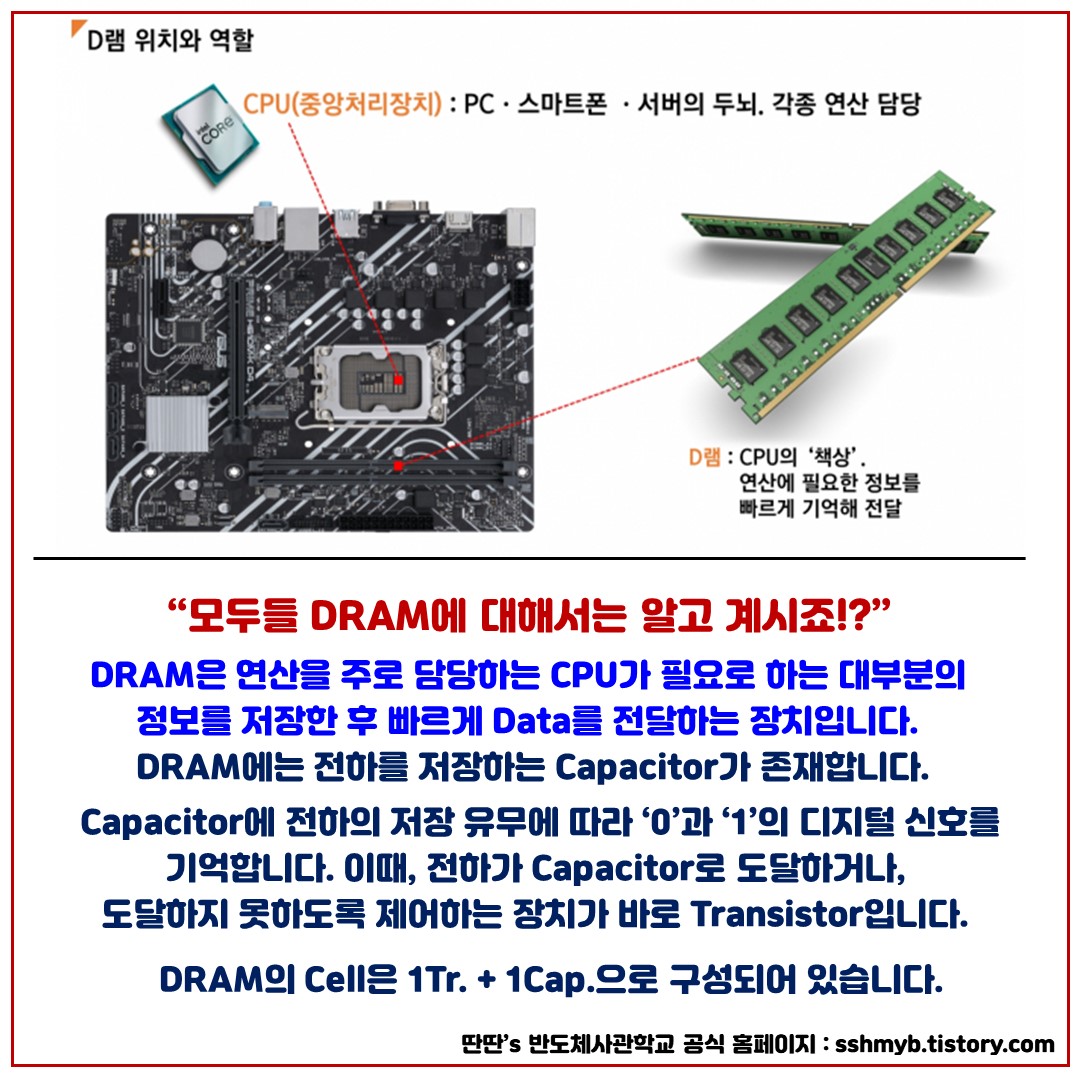 D램 위치와 역할

CPU(중앙처리장치) : PC · 스마트폰 · 서버의 두뇌. 각종 연산 담당

intel CORE

D램 : CPU의 '책상'. 연산에 필요한 정보를 빠르게 기억해 전달

"모두들 DRAM에 대해서는 알고 계시죠!?"

DRAM은 연산을 주로 담당하는 CPU가 필요로 하는 대부분의 정보를 저장한 후 빠르게 Data를 전달하는 장치입니다.
DRAM에는 전하를 저장하는 Capacitor가 존재합니다.

Capacitor에 전하의 저장 유무에 따라 '0'과 '1'의 디지털 신호를 기억합니다. 이때, 전하가 Capacitor로 도달하거나, 도달하지 못하도록 제어하는 장치가 바로 Transistor입니다.

DRAM의 Cell은 1Tr. + 1Cap.으로 구성되어 있습니다.

딴딴's 반도체사관학교 공식 홈페이지 : sshmyb.tistory.com