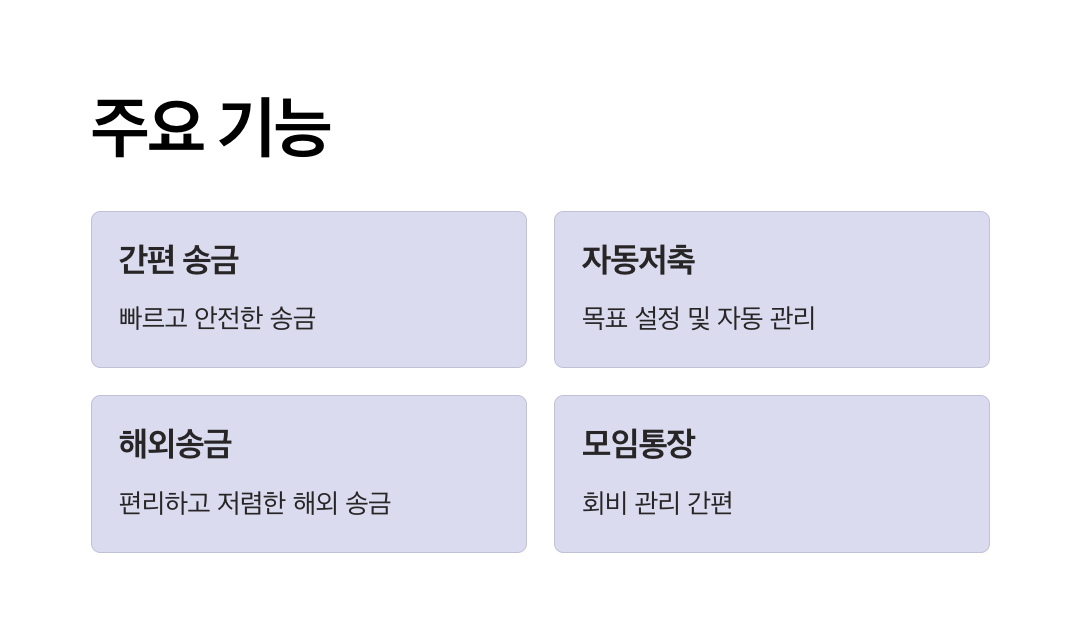 주요 기능

간편 송금

빠르고 안전한 송금

자동저축

목표 설정 및 자동 관리

해외송금

편리하고 저렴한 해외 송금

모임통장

회비 관리 간편