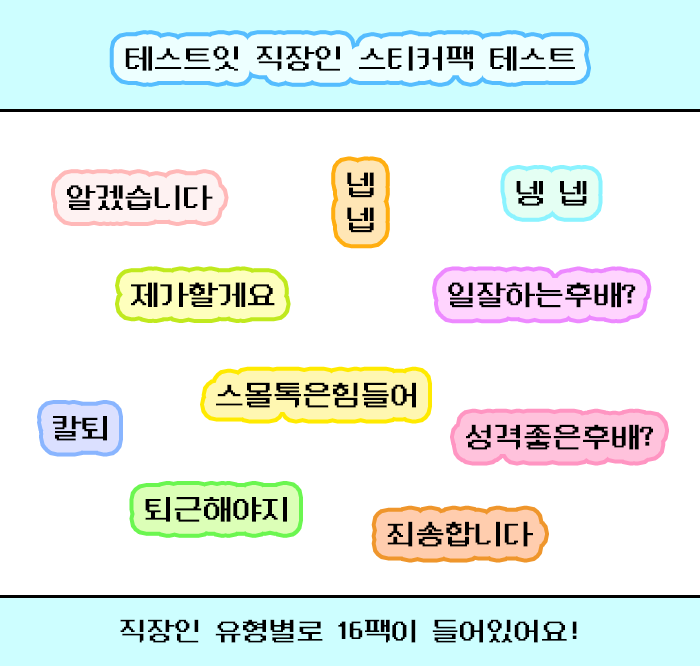 테스트잇 직장인 스티커팩 테스트

알겠습니다

넵
넵

넹 넵

제가할게요

일잘하는후배?

스몰톡은힘들어

칼퇴

성격좋은후배?

퇴근해야지

죄송합니다

직장인 유형별로 16팩이 들어있어요!