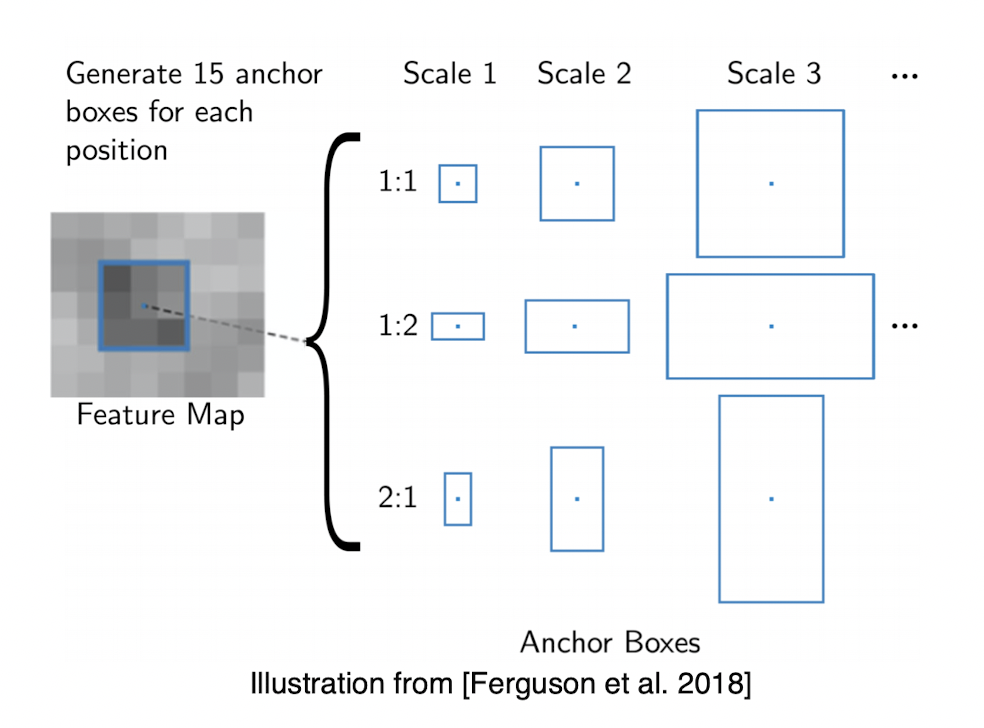 Generate 15 anchor boxes for each position

Scale 1 Scale 2 Scale 3 ...

1:1

1:2 ...

2:1

Feature Map

Anchor Boxes

Illustration from [Ferguson et al. 2018]