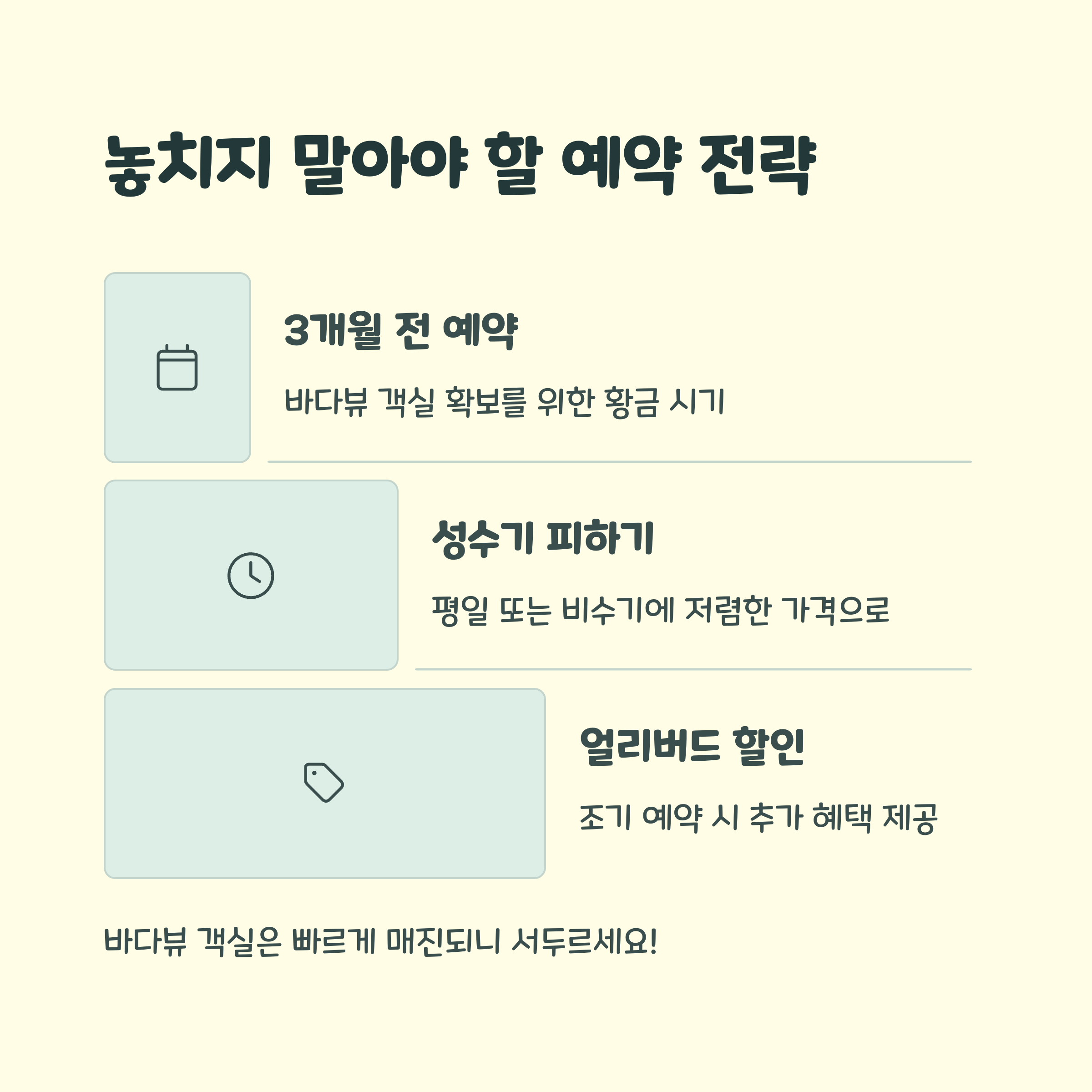 놓치지 말아야 할 예약 전략

3개월 전 예약

바다뷰 객실 확보를 위한 황금 시기

성수기 피하기

평일 또는 비수기에 저렴한 가격으로

얼리버드 할인

조기 예약 시 추가 혜택 제공

바다뷰 객실은 빠르게 매진되니 서두르세요!