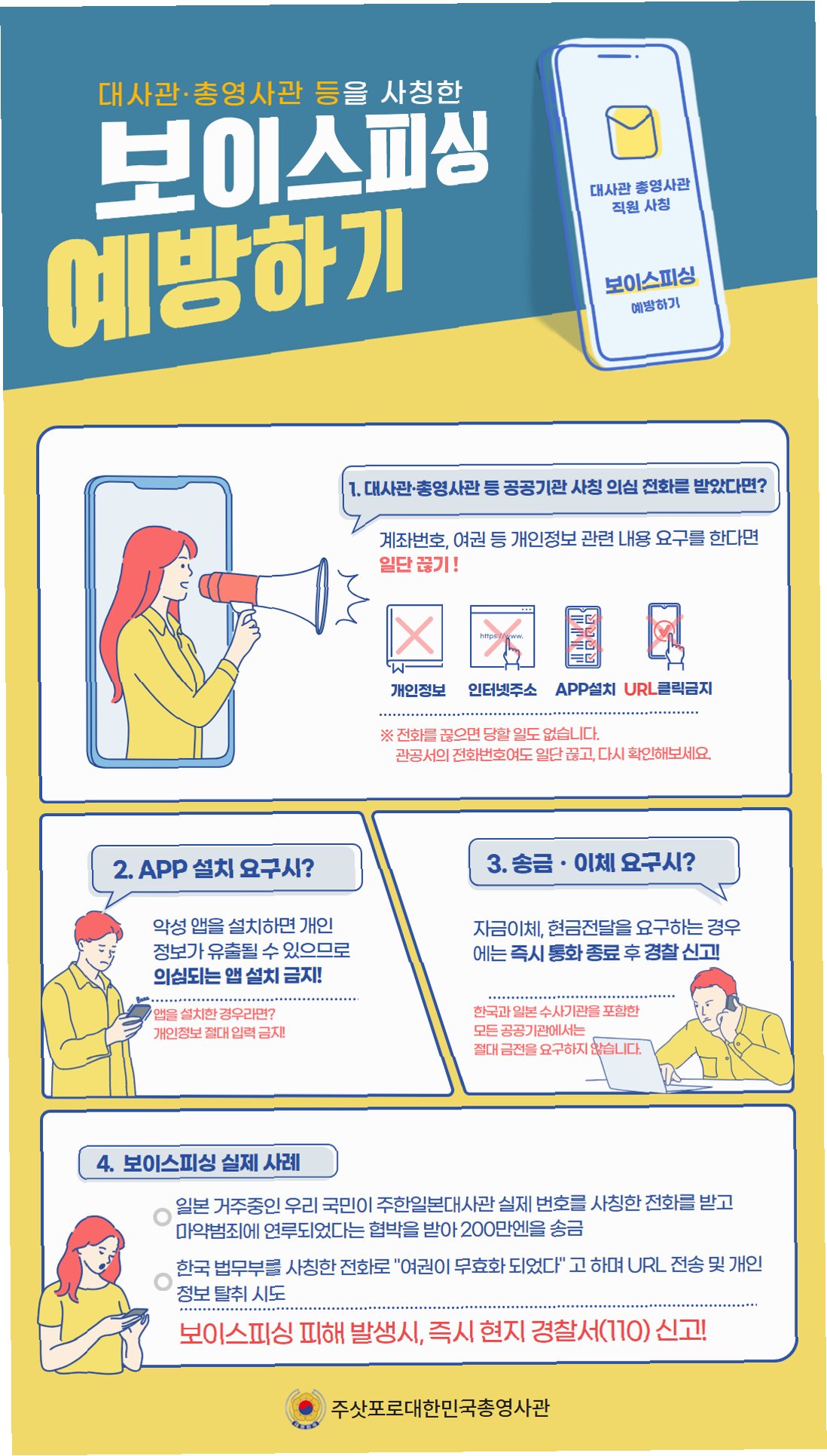 대사관·총영사관 등을 사칭한
보이스피싱
예방하기

대사관 총영사관 직원 사칭
보이스피싱
예방하기

1. 대사관·총영사관 등 공공기관 사칭 의심 전화를 받았다면?

계좌번호, 여권 등 개인정보 관련 내용 요구를 한다면
일단 끊기 !

https://www.

개인정보 인터넷주소 APP설치 URL클릭금지

※ 전화를 끊으면 당할 일도 없습니다.
관공서의 전화번호여도 일단 끊고, 다시 확인해보세요.

2. APP 설치 요구시?

악성 앱을 설치하면 개인 정보가 유출될 수 있으므로
의심되는 앱 설치 금지!

앱을 설치한 경우라면?
개인정보 절대 입력 금지!

3. 송금 · 이체 요구시?

자금이체, 현금전달을 요구하는 경우에는 즉시 통화 종료 후 경찰 신고!

한국과 일본 수사기관을 포함한
모든 공공기관에서는
절대 금전을 요구하지 않습니다.

4. 보이스피싱 실제 사례

일본 거주중인 우리 국민이 주한일본대사관 실제 번호를 사칭한 전화를 받고 마약범죄에 연루되었다는 협박을 받아 200만엔을 송금

한국 법무부를 사칭한 전화로 "여권이 무효화 되었다" 고 하며 URL 전송 및 개인 정보 탈취 시도

보이스피싱 피해 발생시, 즉시 현지 경찰서(110) 신고!

주삿포로대한민국총영사관