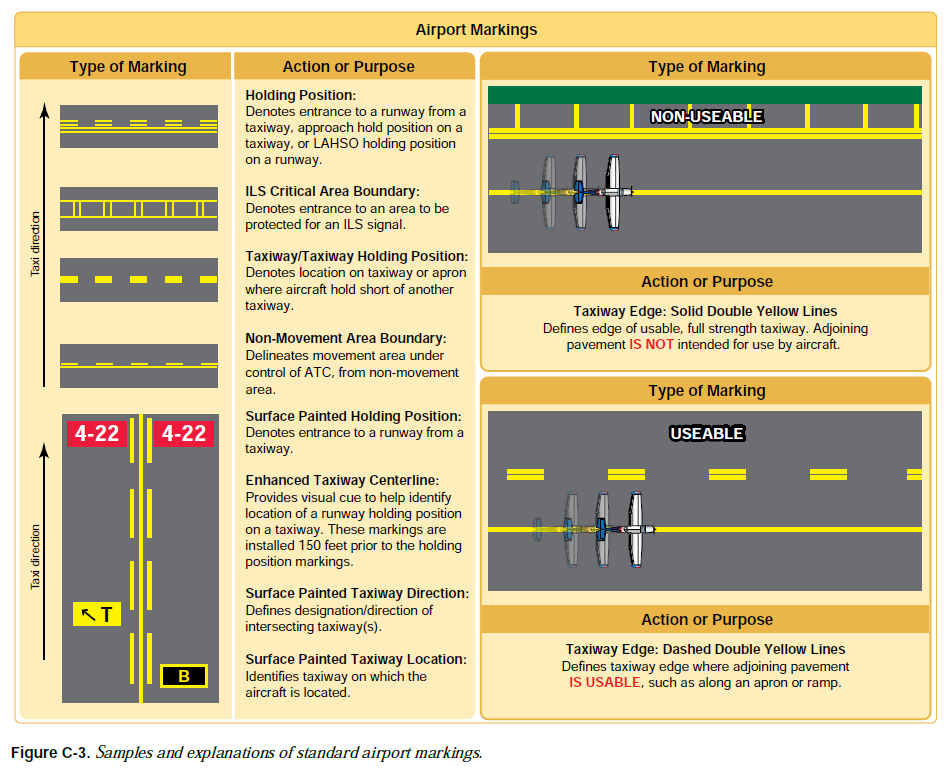 Airport Markings

Type of Marking

Taxi direction

Taxi direction

4-22 4-22

↖T

B

Action or Purpose

Holding Position:
Denotes entrance to a runway from a taxiway, approach hold position on a taxiway, or LAHSO holding position on a runway.

ILS Critical Area Boundary:
Denotes entrance to an area to be protected for an ILS signal.

Taxiway/Taxiway Holding Position:
Denotes location on taxiway or apron where aircraft hold short of another taxiway.

Non-Movement Area Boundary:
Delineates movement area under control of ATC, from non-movement area.

Surface Painted Holding Position:
Denotes entrance to a runway from a taxiway.

Enhanced Taxiway Centerline:
Provides visual cue to help identify location of a runway holding position on a taxiway. These markings are installed 150 feet prior to the holding position markings.

Surface Painted Taxiway Direction:
Defines designation/direction of intersecting taxiway(s).

Surface Painted Taxiway Location:
Identifies taxiway on which the aircraft is located.

Type of Marking

NON-USEABLE

Action or Purpose

Taxiway Edge: Solid Double Yellow Lines
Defines edge of usable, full strength taxiway. Adjoining pavement IS NOT intended for use by aircraft.

Type of Marking

USEABLE

Action or Purpose

Taxiway Edge: Dashed Double Yellow Lines
Defines taxiway edge where adjoining pavement IS USABLE, such as along an apron or ramp.

Figure C-3. Samples and explanations of standard airport markings.