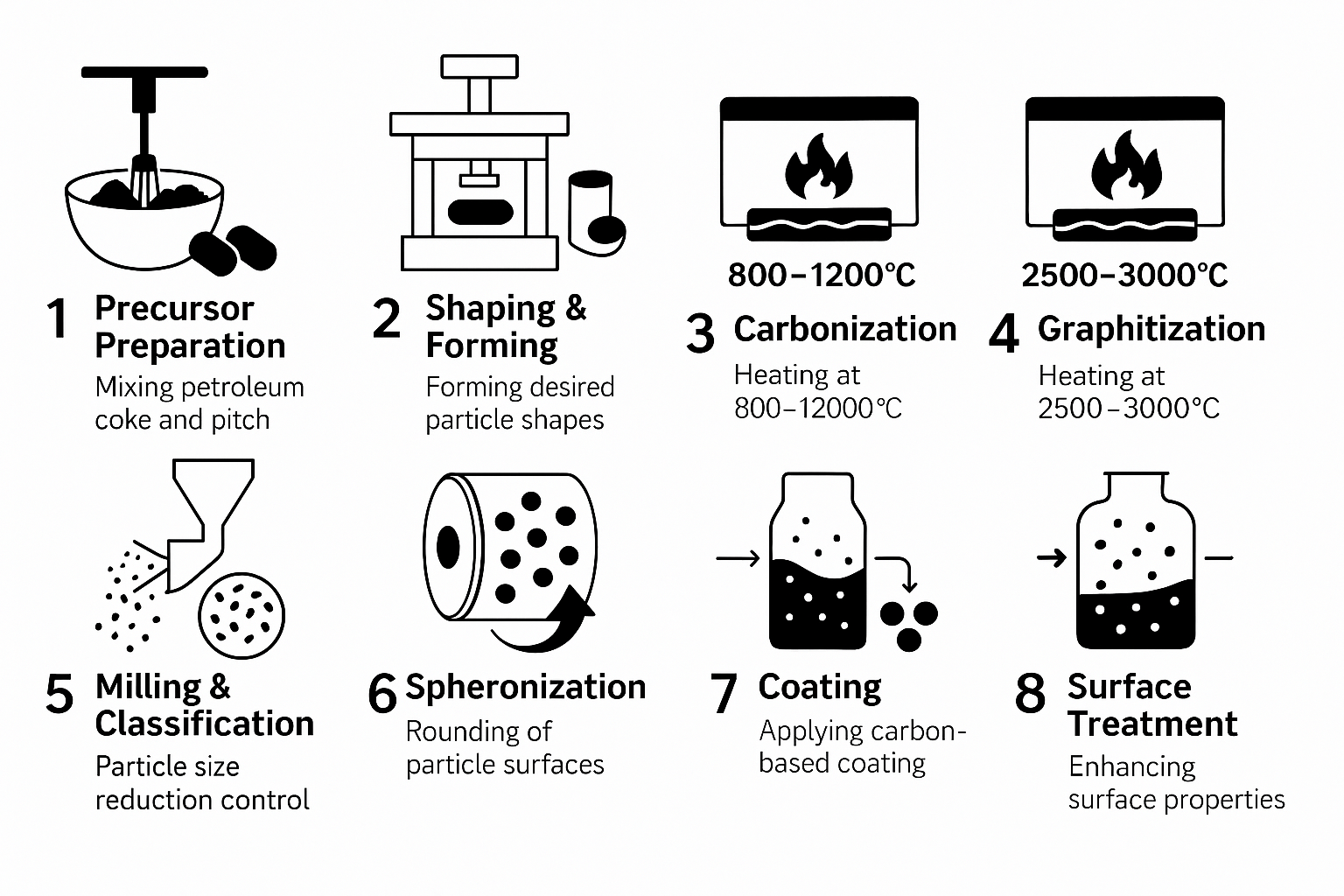 1 Precursor Preparation
Mixing petroleum coke and pitch

2 Shaping & Forming
Forming desired particle shapes

800–1200°C
3 Carbonization
Heating at 800–12000°C

2500–3000°C
4 Graphitization
Heating at 2500–3000°C

5 Milling & Classification
Particle size reduction control

6 Spheronization
Rounding of particle surfaces

7 Coating
Applying carbon-based coating

8 Surface Treatment
Enhancing surface properties